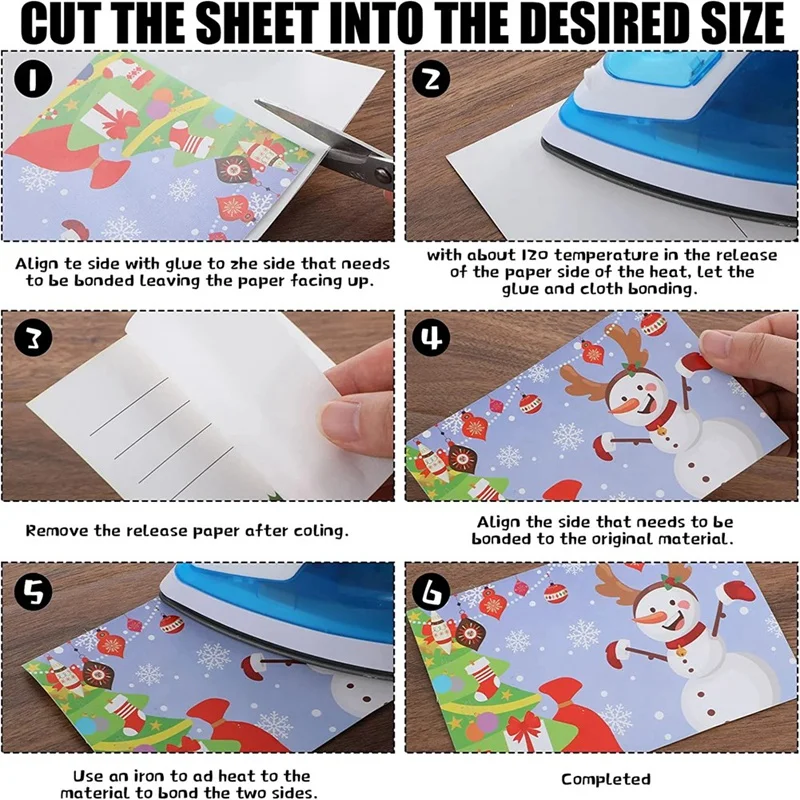 CUT THE SHEET INTO THE DESIRED SIZE

1

Align te side with glue to zhe side that needs to be bonded leaving the paper facing up.

2

with about 120 temperature in the release of the paper side of the heat, let the glue and cloth bonding.

3

Remove the release paper after coling.

4

Align the side that needs to be bonded to the original material.

5

Use an iron to ad heat to the material to bond the two sides.

6

Completed