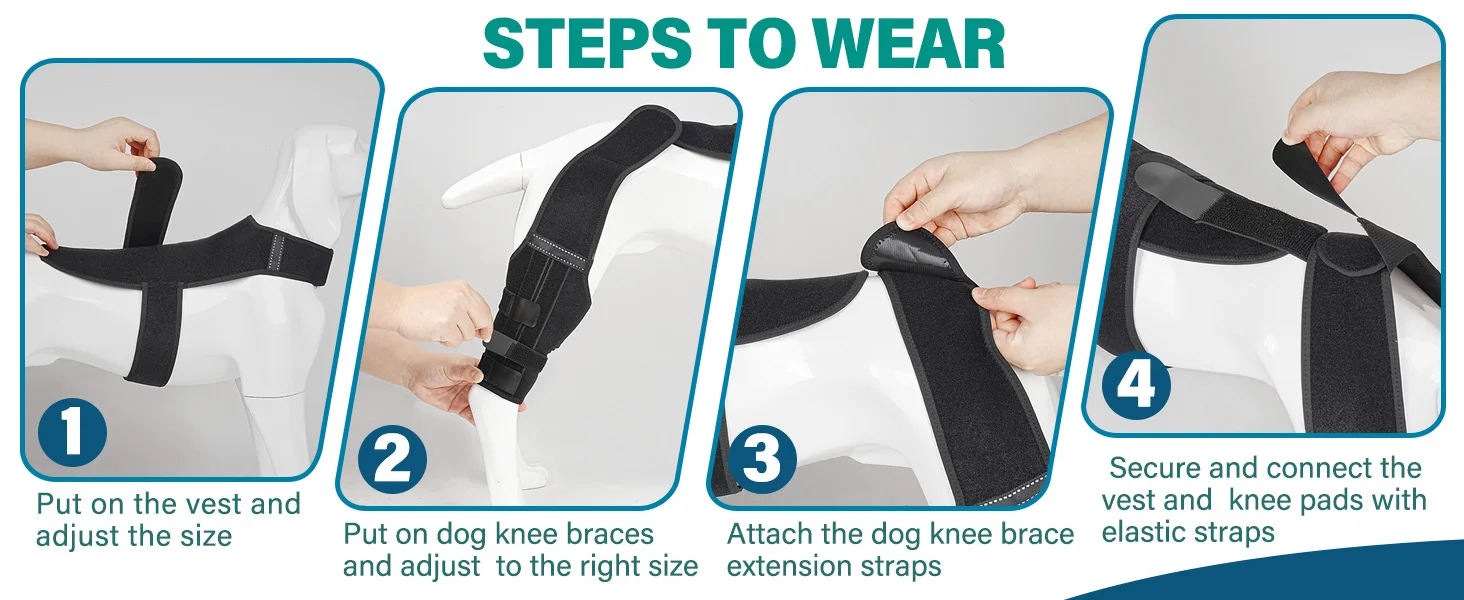 STEPS TO WEAR

1

Put on the vest and adjust the size

2

Put on dog knee braces and adjust to the right size

3

Attach the dog knee brace extension straps

4

Secure and connect the vest and knee pads with elastic straps