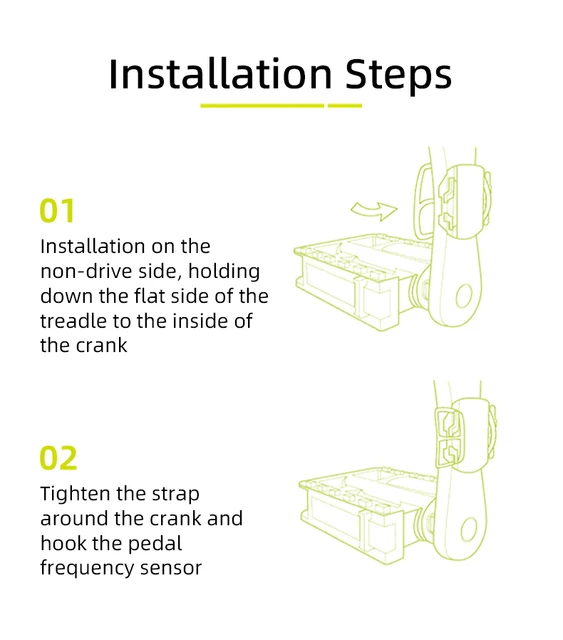 Installation Steps

01

Installation on the non-drive side, holding down the flat side of the treadle to the inside of the crank

02

Tighten the strap around the crank and hook the pedal frequency sensor