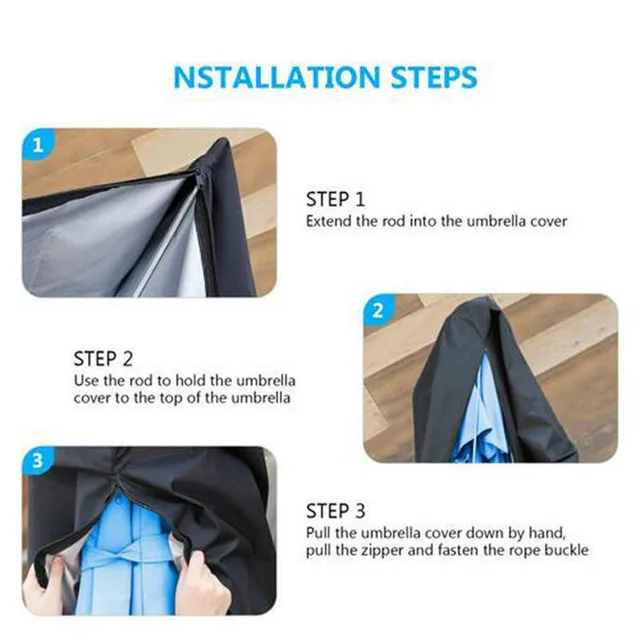 NSTALLATION STEPS

1

STEP 1
Extend the rod into the umbrella cover

2

STEP 2
Use the rod to hold the umbrella cover to the top of the umbrella

3

STEP 3
Pull the umbrella cover down by hand, pull the zipper and fasten the rope buckle