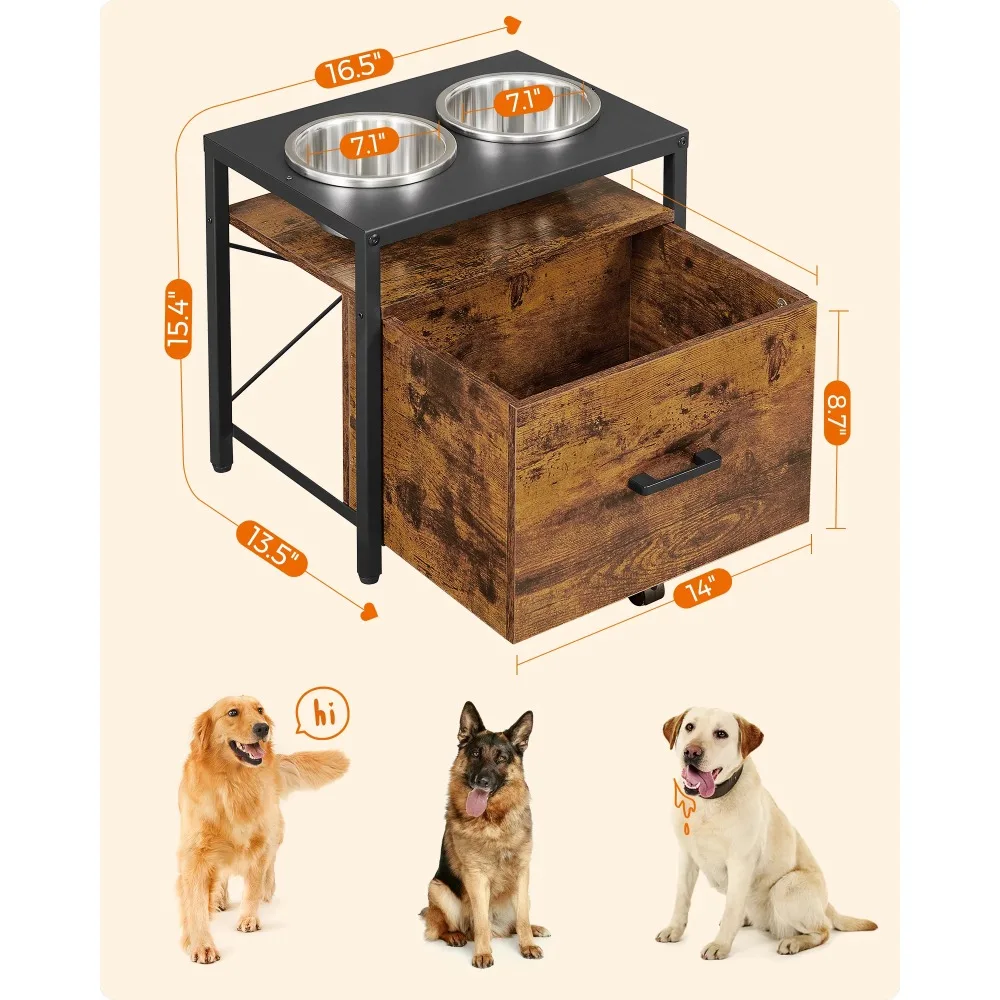 16.5"
7.1"
7.1"
15.4"
8.7"
13.5"
14"
hi