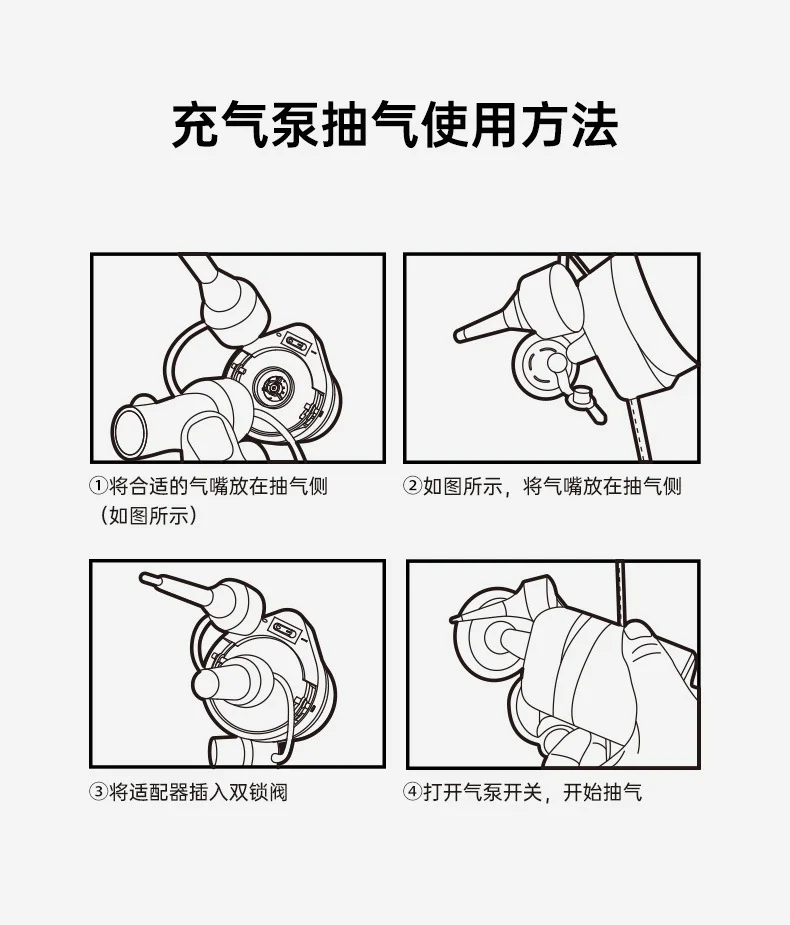 充气泵抽气使用方法

①将合适的气嘴放在抽气侧（如图所示）

②如图所示，将气嘴放在抽气侧

③将适配器插入双锁阀

④打开气泵开关，开始抽气