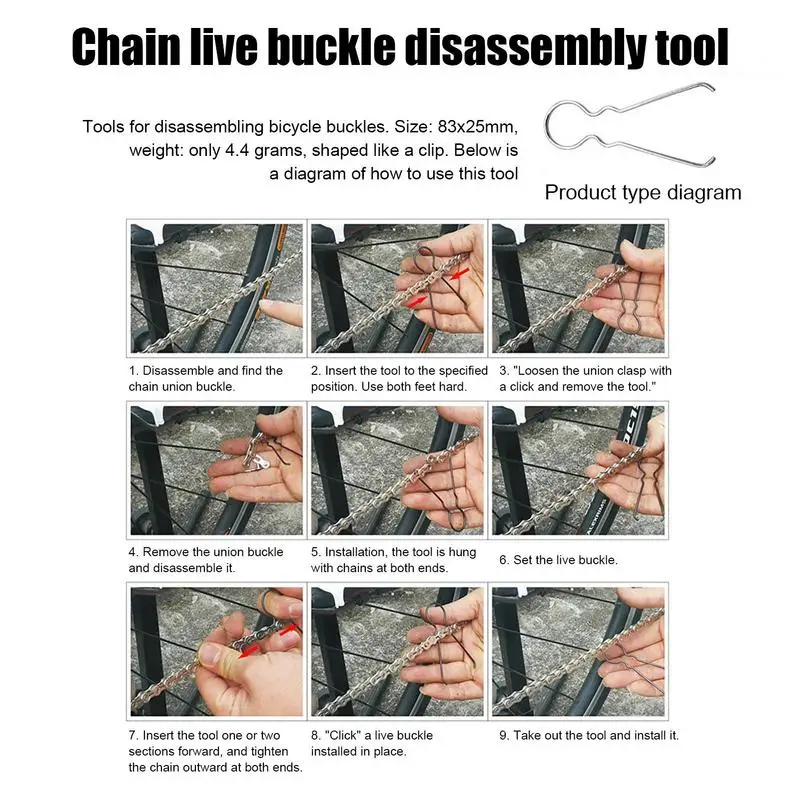 Chain live buckle disassembly tool

Tools for disassembling bicycle buckles. Size: 83x25mm, weight: only 4.4 grams, shaped like a clip. Below is a diagram of how to use this tool

Product type diagram

1. Disassemble and find the chain union buckle.

2. Insert the tool to the specified position. Use both feet hard.

3. "Loosen the union clasp with a click and remove the tool."

4. Remove the union buckle and disassemble it.

5. Installation, the tool is hung with chains at both ends.

6. Set the live buckle.

7. Insert the tool one or two sections forward, and tighten the chain outward at both ends.

8. "Click" a live buckle installed in place.

9. Take out the tool and install it.