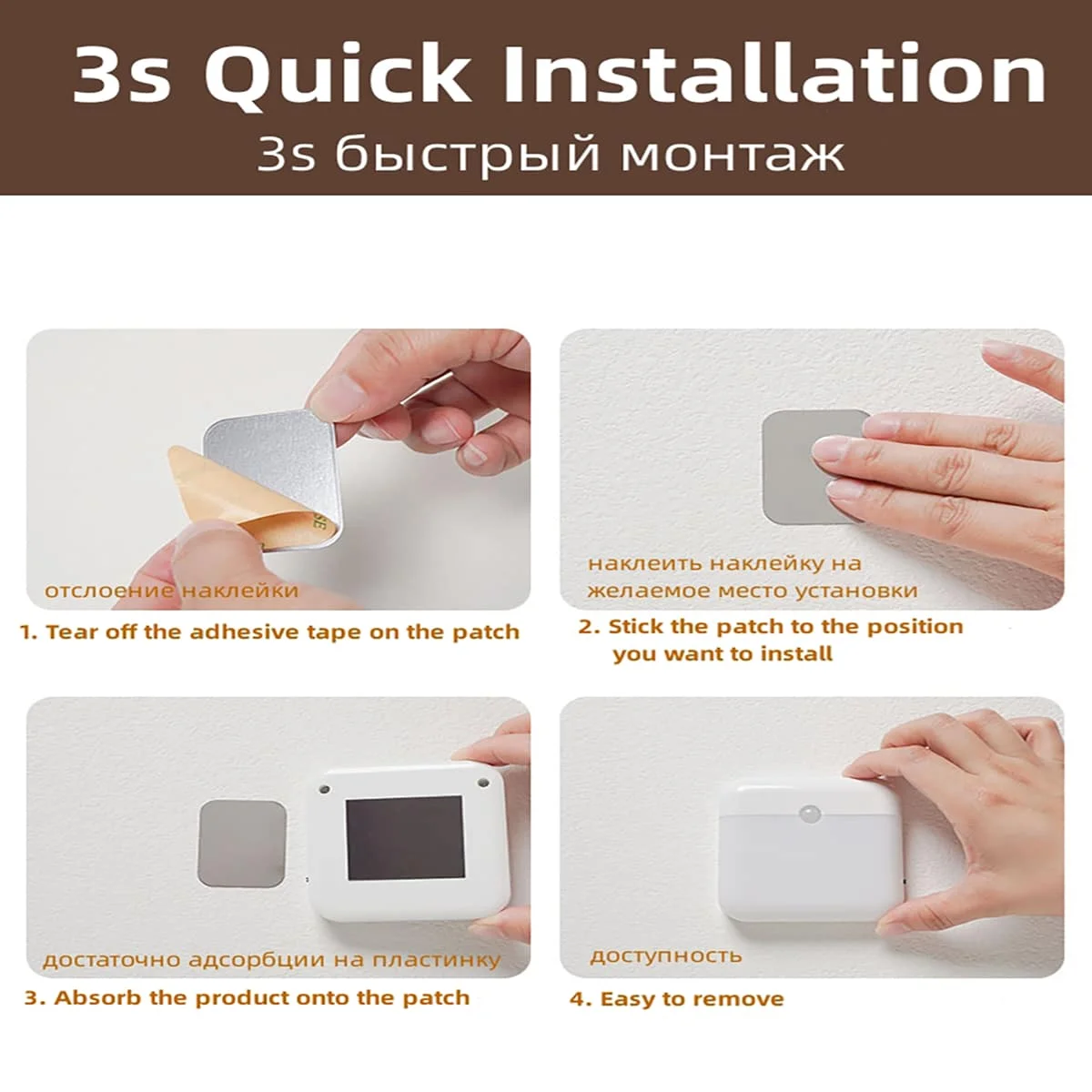 3s Quick Installation
3s быстрый монтаж

отслоение наклейки
1. Tear off the adhesive tape on the patch

наклеить наклейку на желаемое место установки
2. Stick the patch to the position you want to install

достаточно адсорбции на пластинку
3. Absorb the product onto the patch

доступность
4. Easy to remove