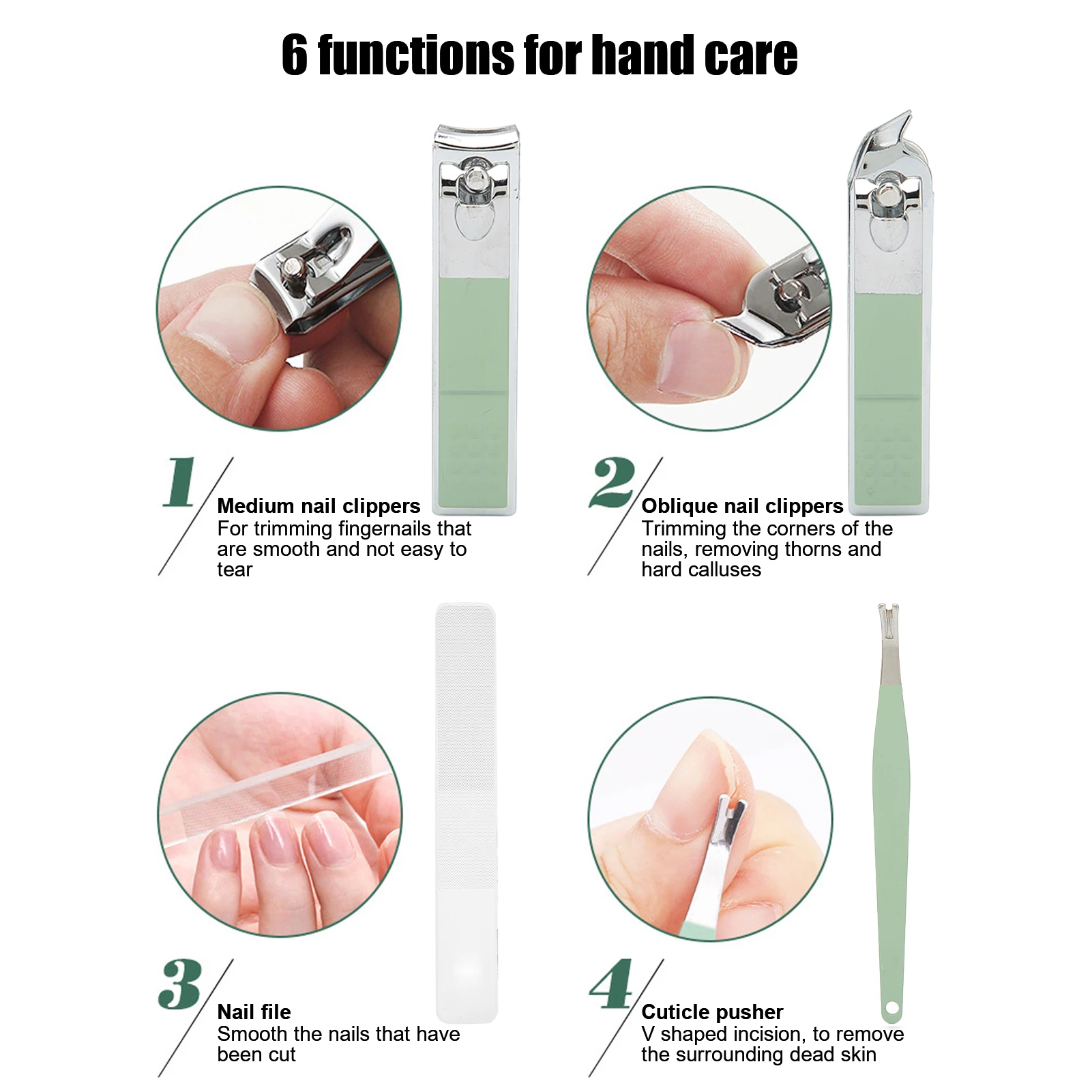 6 functions for hand care

1

Medium nail clippers
For trimming fingernails that are smooth and not easy to tear

2

Oblique nail clippers
Trimming the corners of the nails, removing thorns and hard calluses

3

Nail file
Smooth the nails that have been cut

4

Cuticle pusher
V shaped incision, to remove the surrounding dead skin