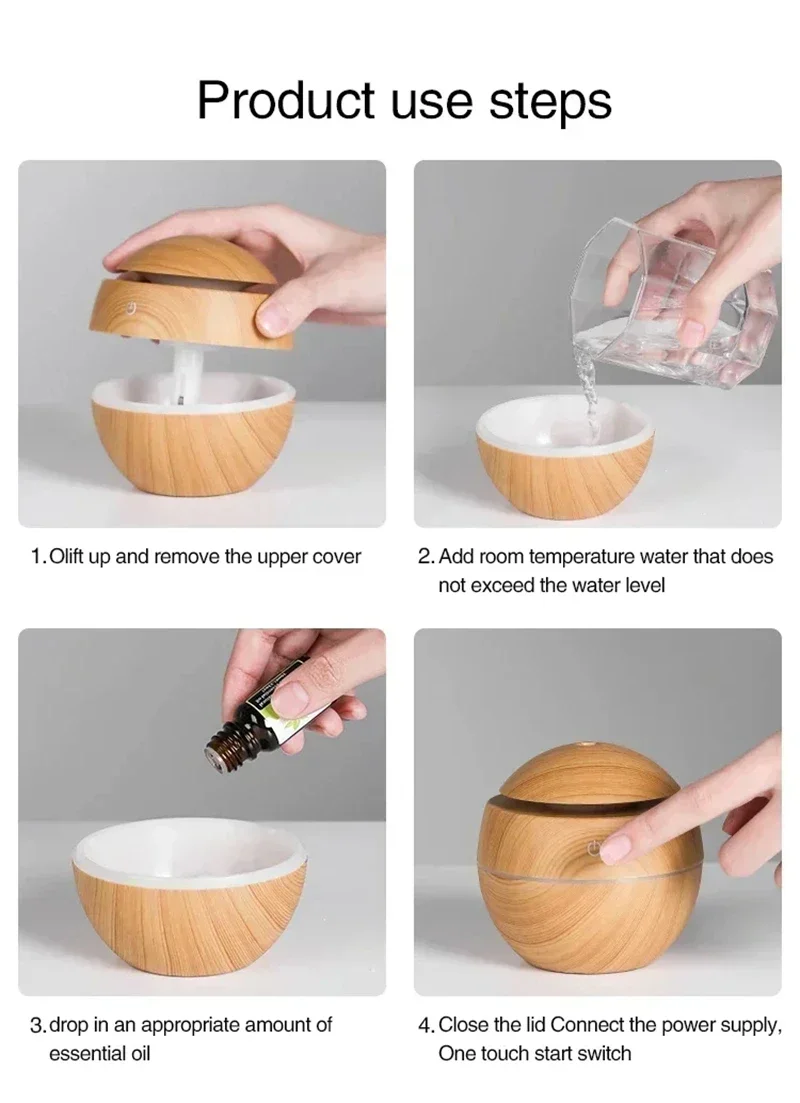 Product use steps

1. Olift up and remove the upper cover

2. Add room temperature water that does not exceed the water level

3. drop in an appropriate amount of essential oil

4. Close the lid Connect the power supply, One touch start switch