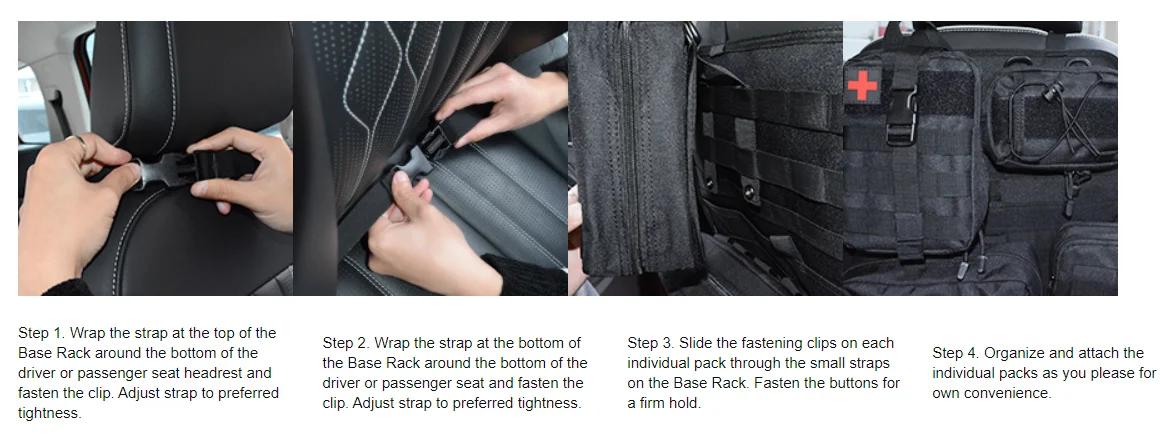 Step 1. Wrap the strap at the top of the Base Rack around the bottom of the driver or passenger seat headrest and fasten the clip. Adjust strap to preferred tightness.

Step 2. Wrap the strap at the bottom of the Base Rack around the bottom of the driver or passenger seat and fasten the clip. Adjust strap to preferred tightness.

Step 3. Slide the fastening clips on each individual pack through the small straps on the Base Rack. Fasten the buttons for a firm hold.

Step 4. Organize and attach the individual packs as you please for own convenience.