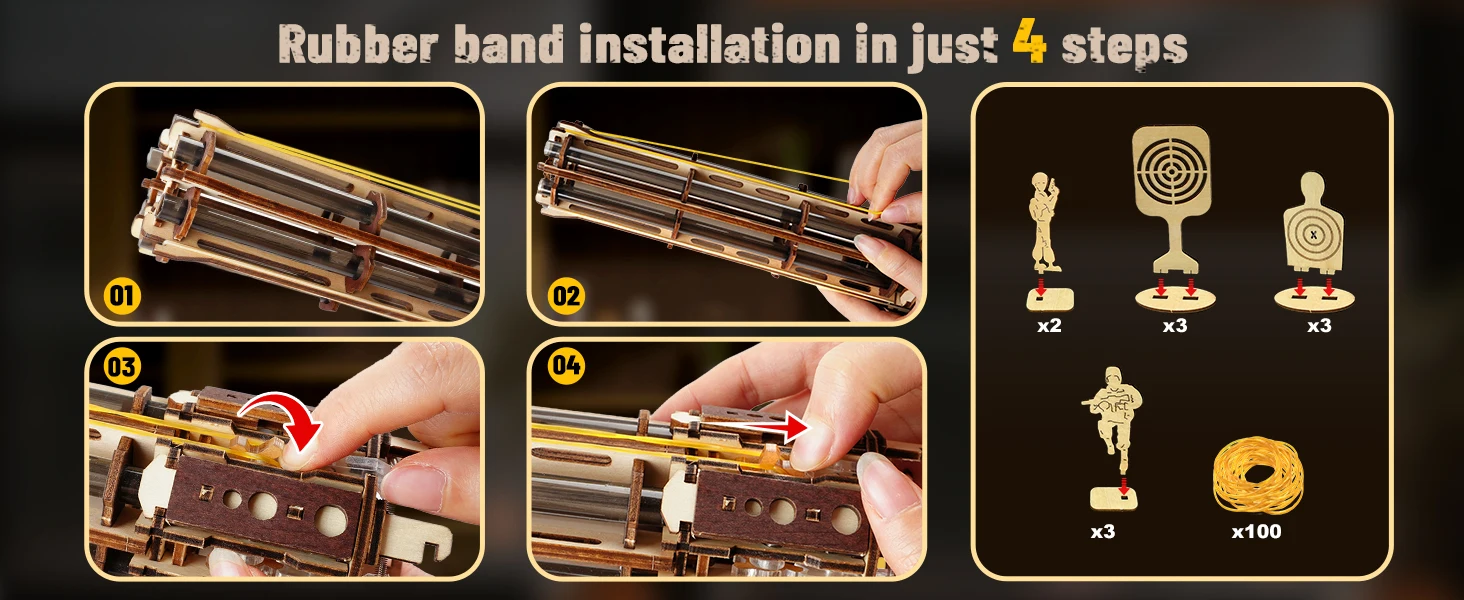 Rubber band installation in just 4 steps

01

02

03

04

x2

x3

x3

x3

x100