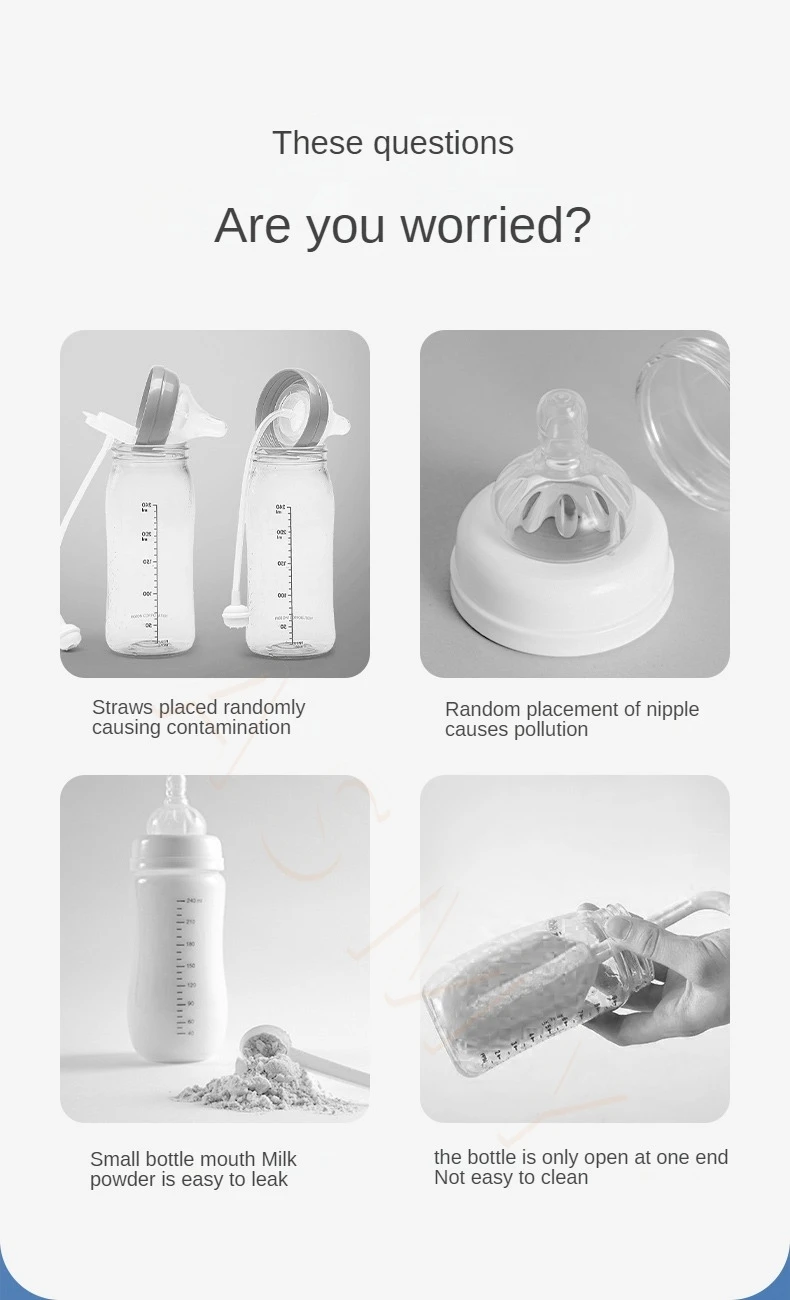 These questions

Are you worried?

Straws placed randomly causing contamination

Random placement of nipple causes pollution

Small bottle mouth Milk powder is easy to leak

the bottle is only open at one end Not easy to clean