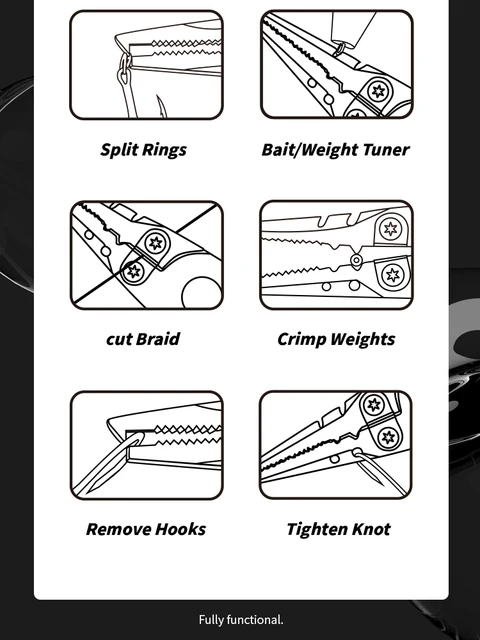 Split Rings

Bait/Weight Tuner

cut Braid

Crimp Weights

Remove Hooks

Tighten Knot

Fully functional.