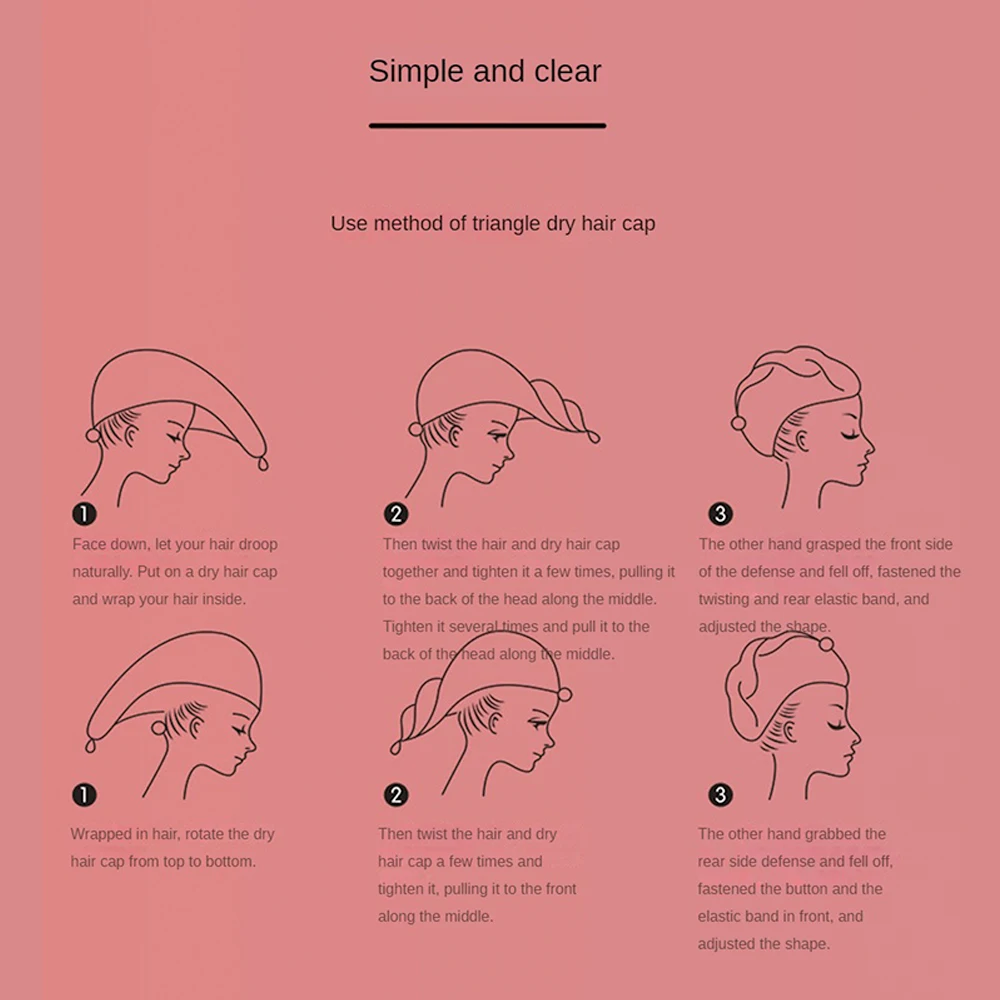 Simple and clear

Use method of triangle dry hair cap

1

Face down, let your hair droop naturally. Put on a dry hair cap and wrap your hair inside.

2

Then twist the hair and dry hair cap together and tighten it a few times, pulling it to the back of the head along the middle. Tighten it several times and pull it to the back of the head along the middle.

3

The other hand grasped the front side of the defense and fell off, fastened the twisting and rear elastic band, and adjusted the shape.

1

Wrapped in hair, rotate the dry hair cap from top to bottom.

2

Then twist the hair and dry hair cap a few times and tighten it, pulling it to the front along the middle.

3

The other hand grabbed the rear side defense and fell off, fastened the button and the elastic band in front, and adjusted the shape.