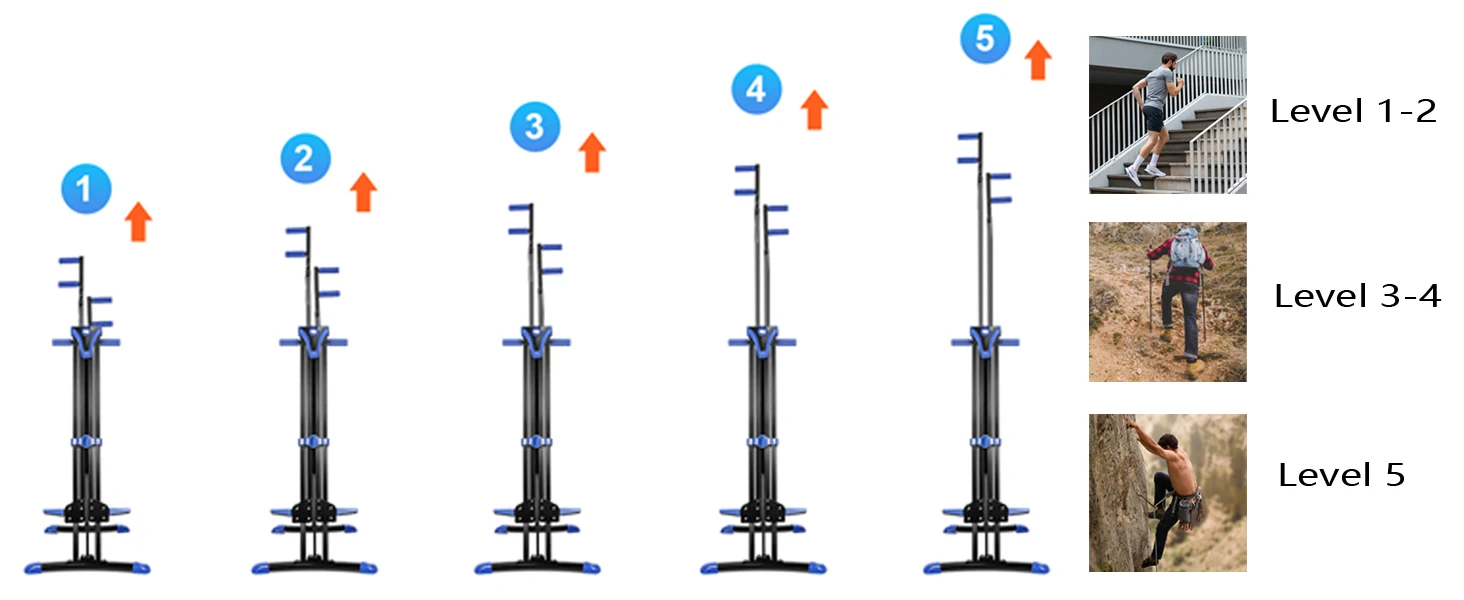 1
2
3
4
5

Level 1-2

Level 3-4

Level 5