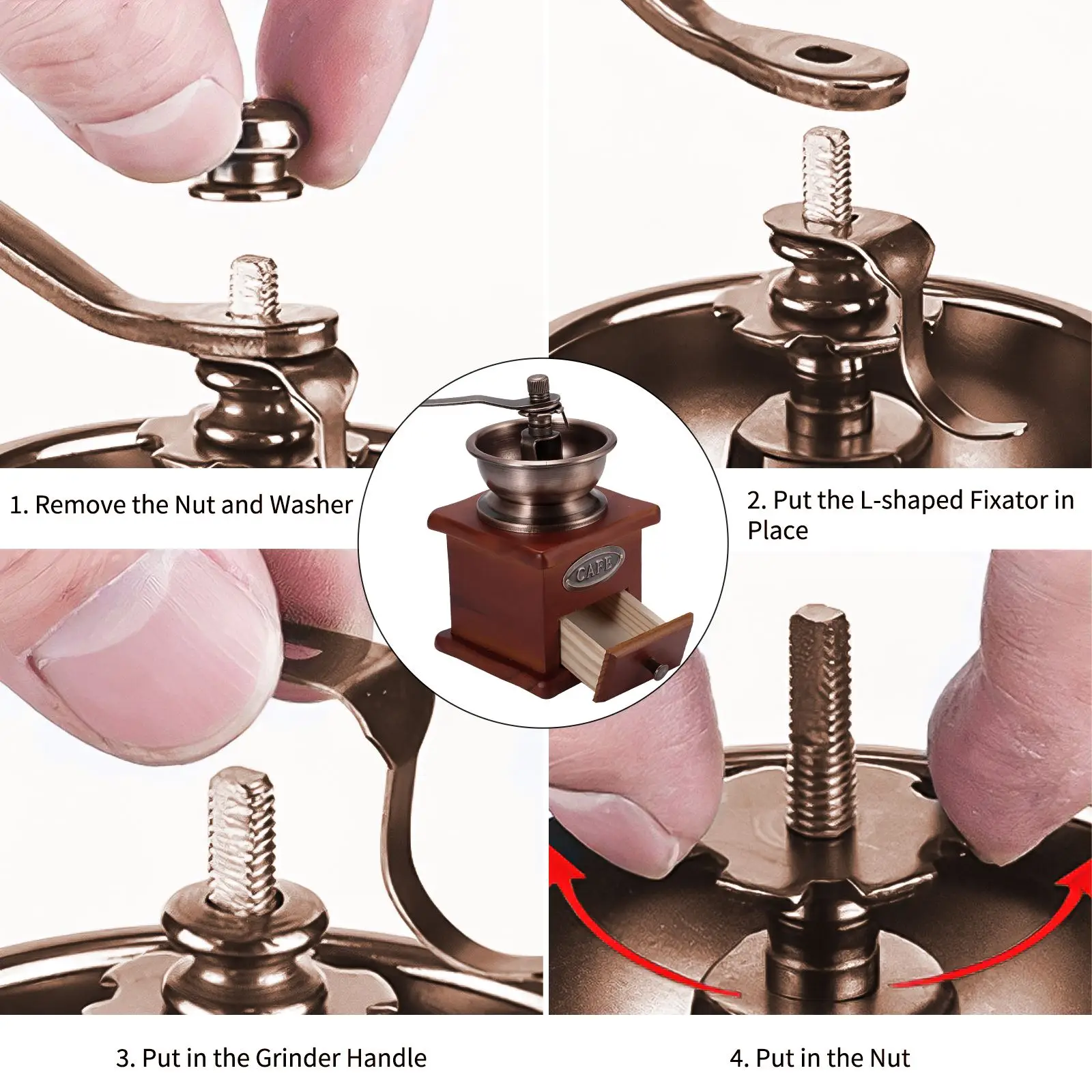 1. Remove the Nut and Washer

CAFE

2. Put the L-shaped Fixator in Place

3. Put in the Grinder Handle

4. Put in the Nut