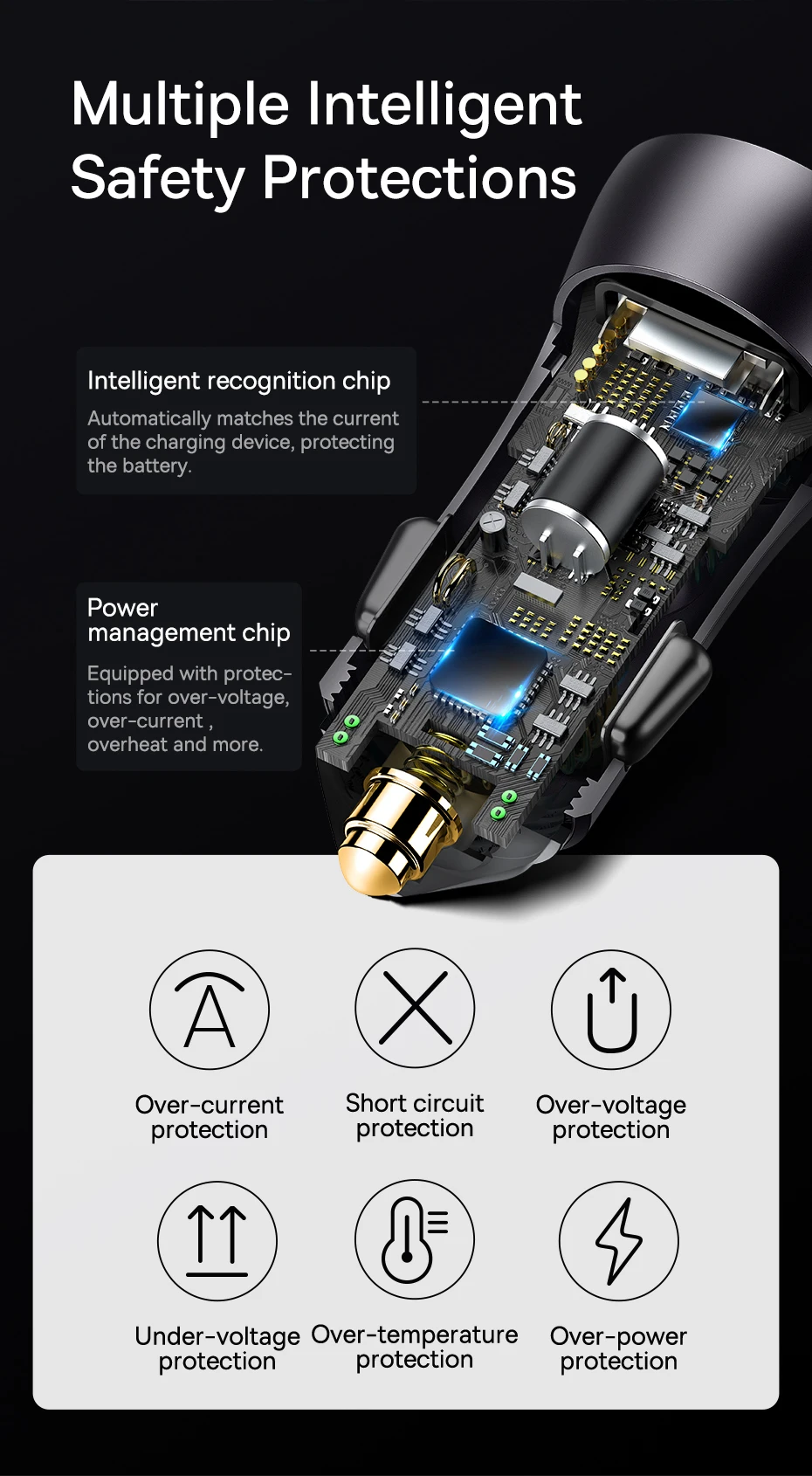 Multiple Intelligent Safety Protections

Intelligent recognition chip

Automatically matches the current of the charging device, protecting the battery.

Power management chip

Equipped with protections for over-voltage, over-current , overheat and more.

Over-current protection

Short circuit protection

Over-voltage protection

Under-voltage protection

Over-temperature protection

Over-power protection