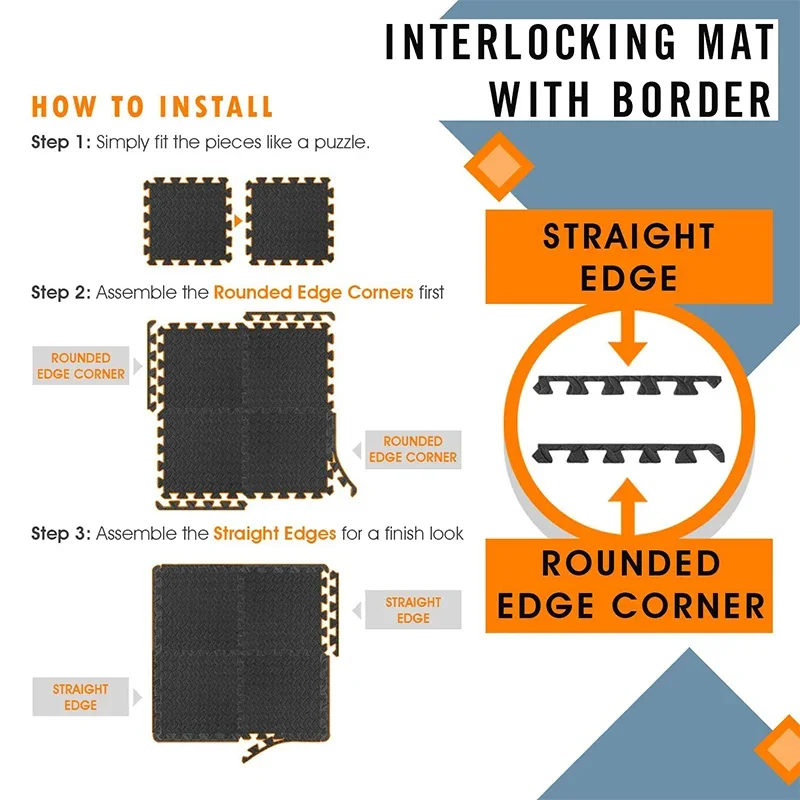 INTERLOCKING MAT WITH BORDER

HOW TO INSTALL

Step 1: Simply fit the pieces like a puzzle.

Step 2: Assemble the Rounded Edge Corners first

ROUNDED EDGE CORNER

ROUNDED EDGE CORNER

Step 3: Assemble the Straight Edges for a finish look

STRAIGHT EDGE

STRAIGHT EDGE

STRAIGHT EDGE

ROUNDED EDGE CORNER