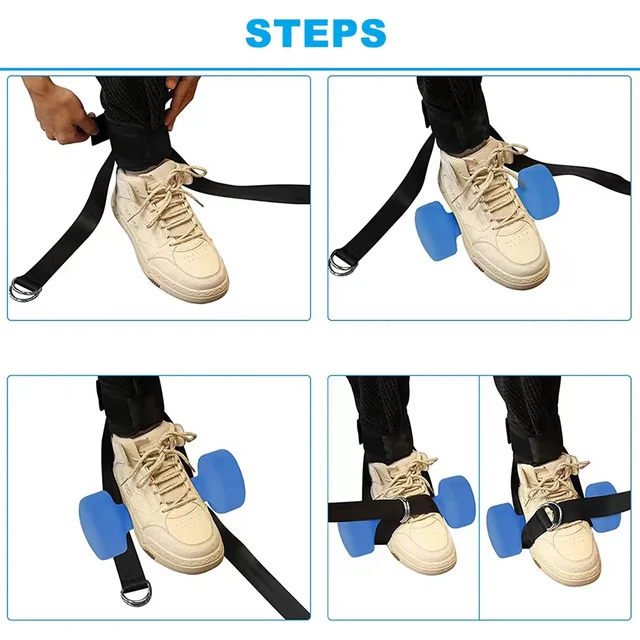 STEPS