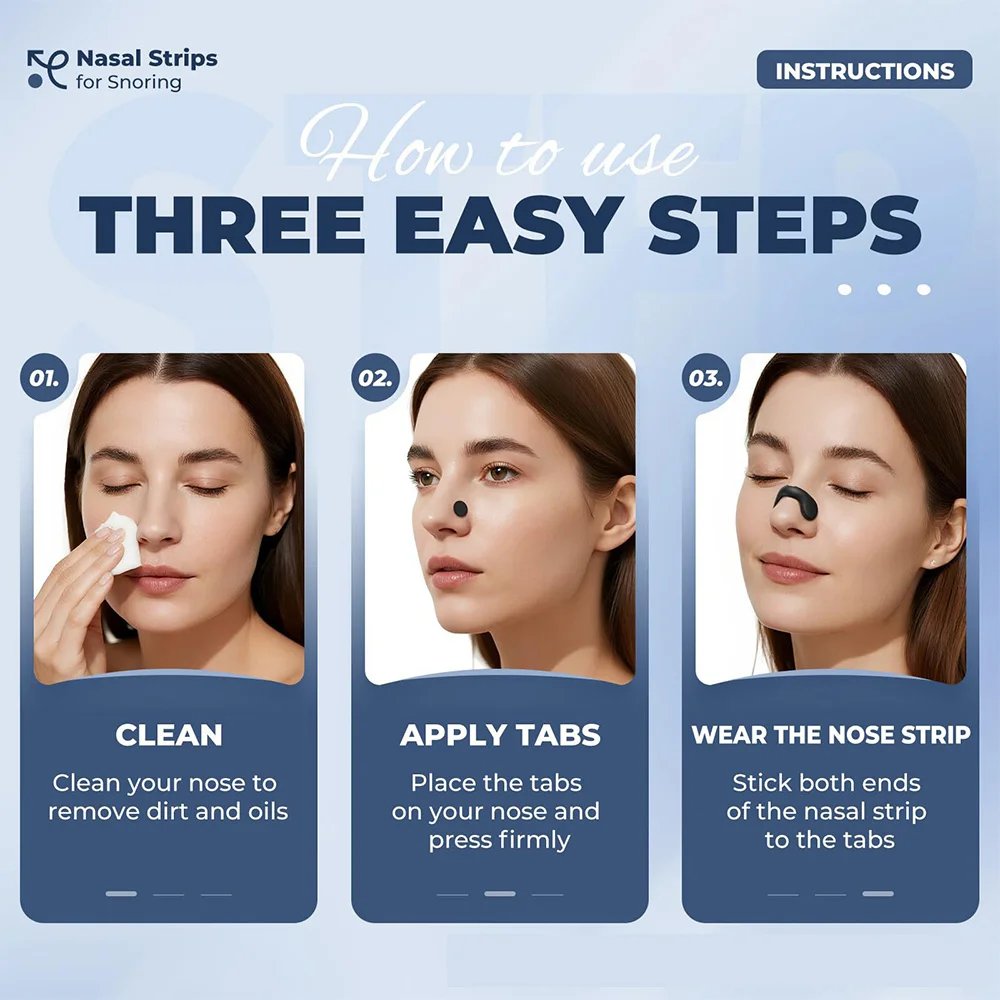 Nasal Strips for Snoring

INSTRUCTIONS

How to use
THREE EASY STEPS

01.
CLEAN
Clean your nose to remove dirt and oils

02.
APPLY TABS
Place the tabs on your nose and press firmly

03.
WEAR THE NOSE STRIP
Stick both ends of the nasal strip to the tabs