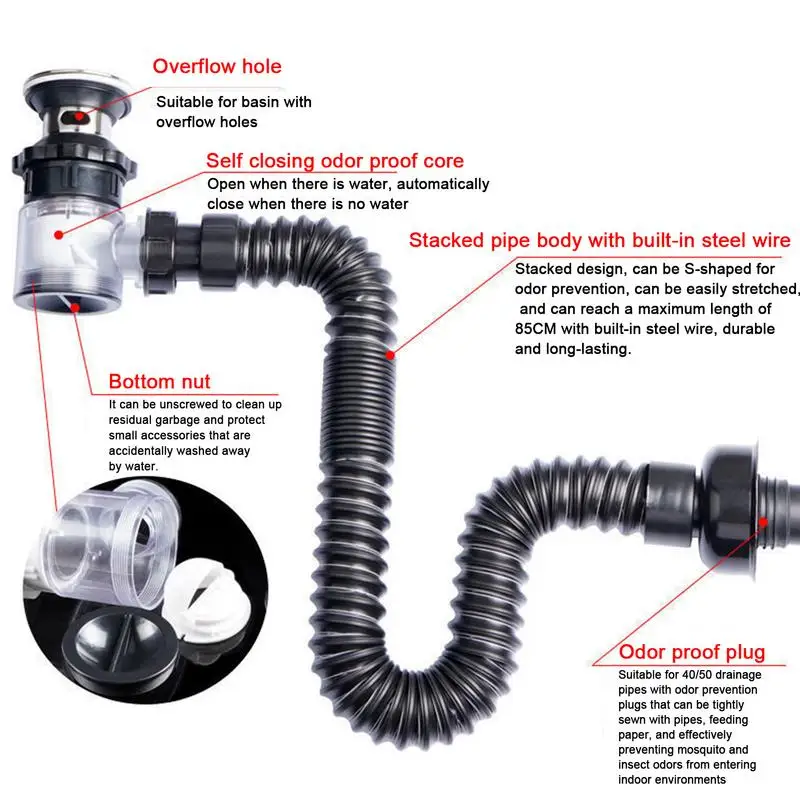 Overflow hole
Suitable for basin with overflow holes

Self closing odor proof core
Open when there is water, automatically close when there is no water

Stacked pipe body with built-in steel wire
Stacked design, can be S-shaped for odor prevention, can be easily stretched, and can reach a maximum length of 85CM with built-in steel wire, durable and long-lasting.

Bottom nut
It can be unscrewed to clean up residual garbage and protect small accessories that are accidentally washed away by water.

Odor proof plug
Suitable for 40/50 drainage pipes with odor prevention plugs that can be tightly sewn with pipes, feeding paper, and effectively preventing mosquito and insect odors from entering indoor environments