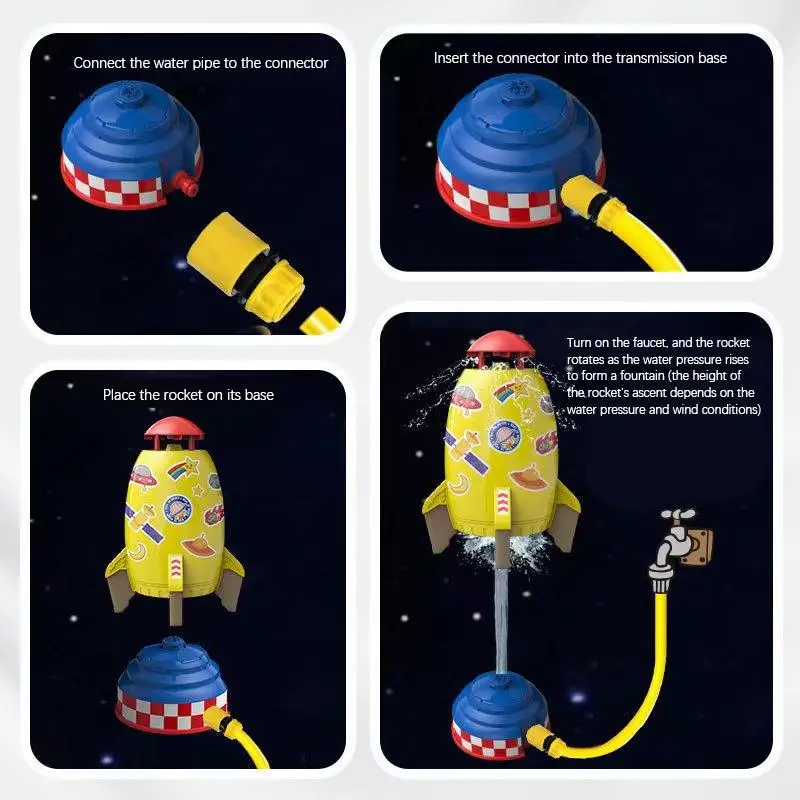 Connect the water pipe to the connector

Insert the connector into the transmission base

Place the rocket on its base

Turn on the faucet, and the rocket rotates as the water pressure rises to form a fountain (the height of the rocket's ascent depends on the water pressure and wind conditions)