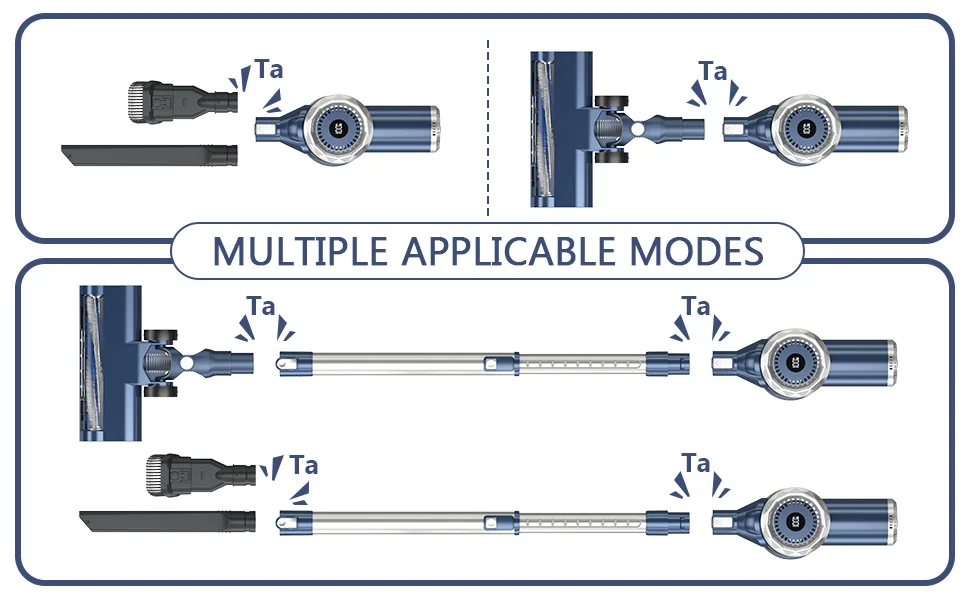 Ta

Ta

MULTIPLE APPLICABLE MODES

Ta

Ta

Ta

Ta