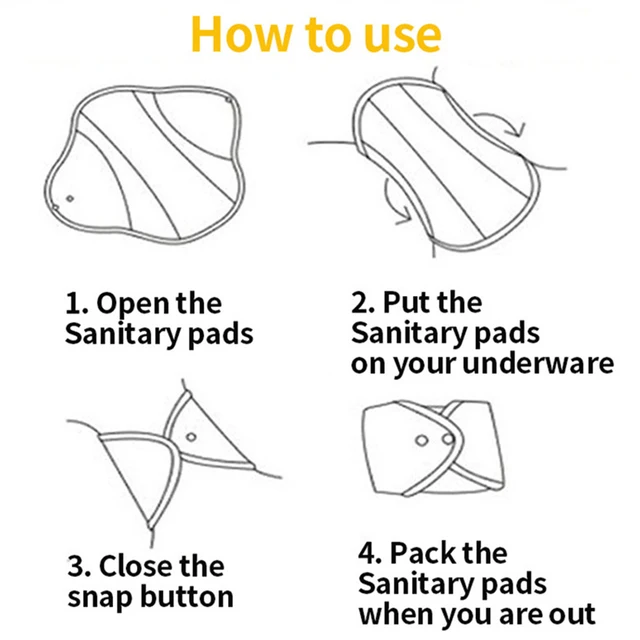 How to use

1. Open the Sanitary pads

2. Put the Sanitary pads on your underware

3. Close the snap button

4. Pack the Sanitary pads when you are out