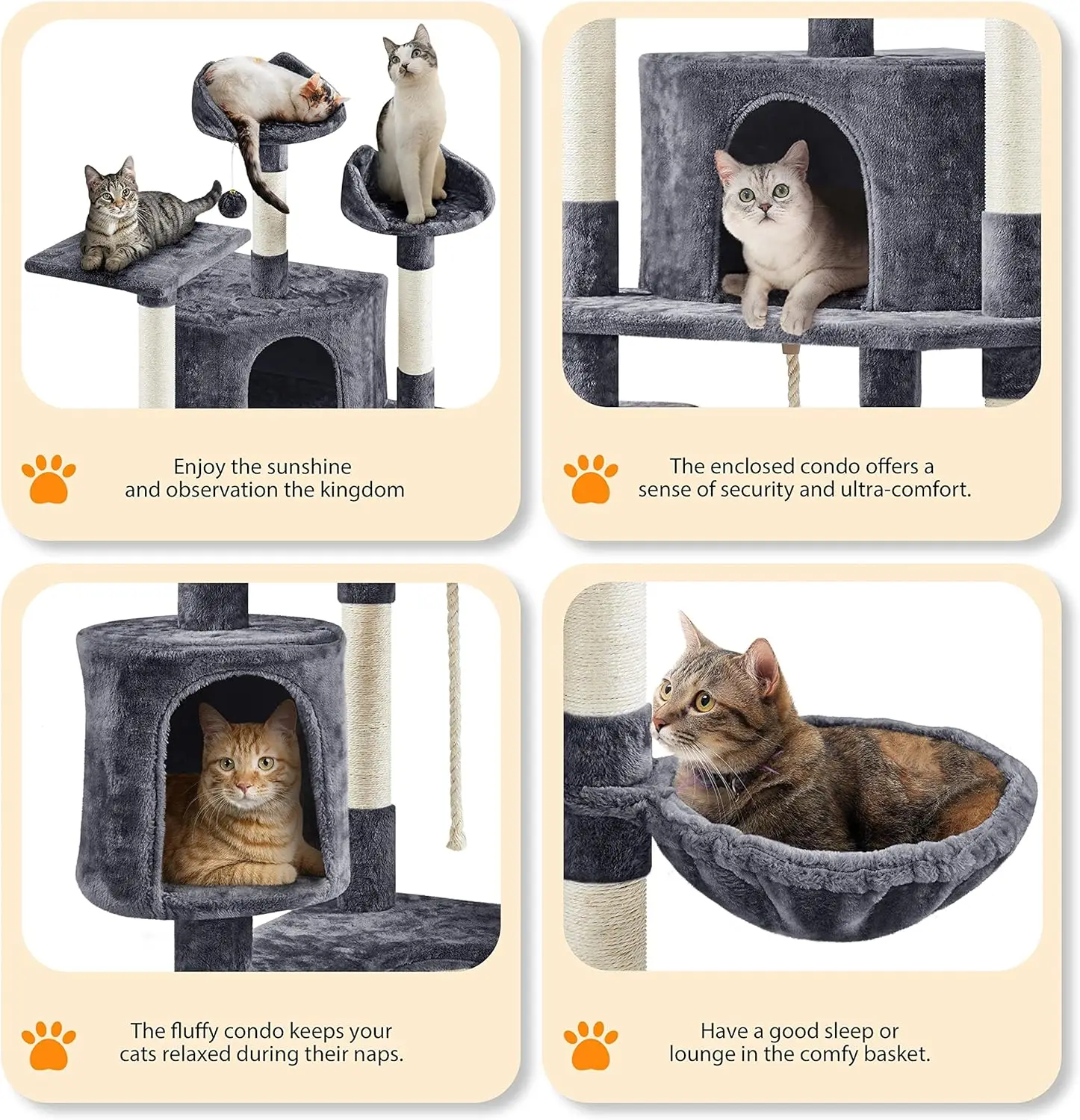 Enjoy the sunshine and observation the kingdom

The enclosed condo offers a sense of security and ultra-comfort.

The fluffy condo keeps your cats relaxed during their naps.

Have a good sleep or lounge in the comfy basket.