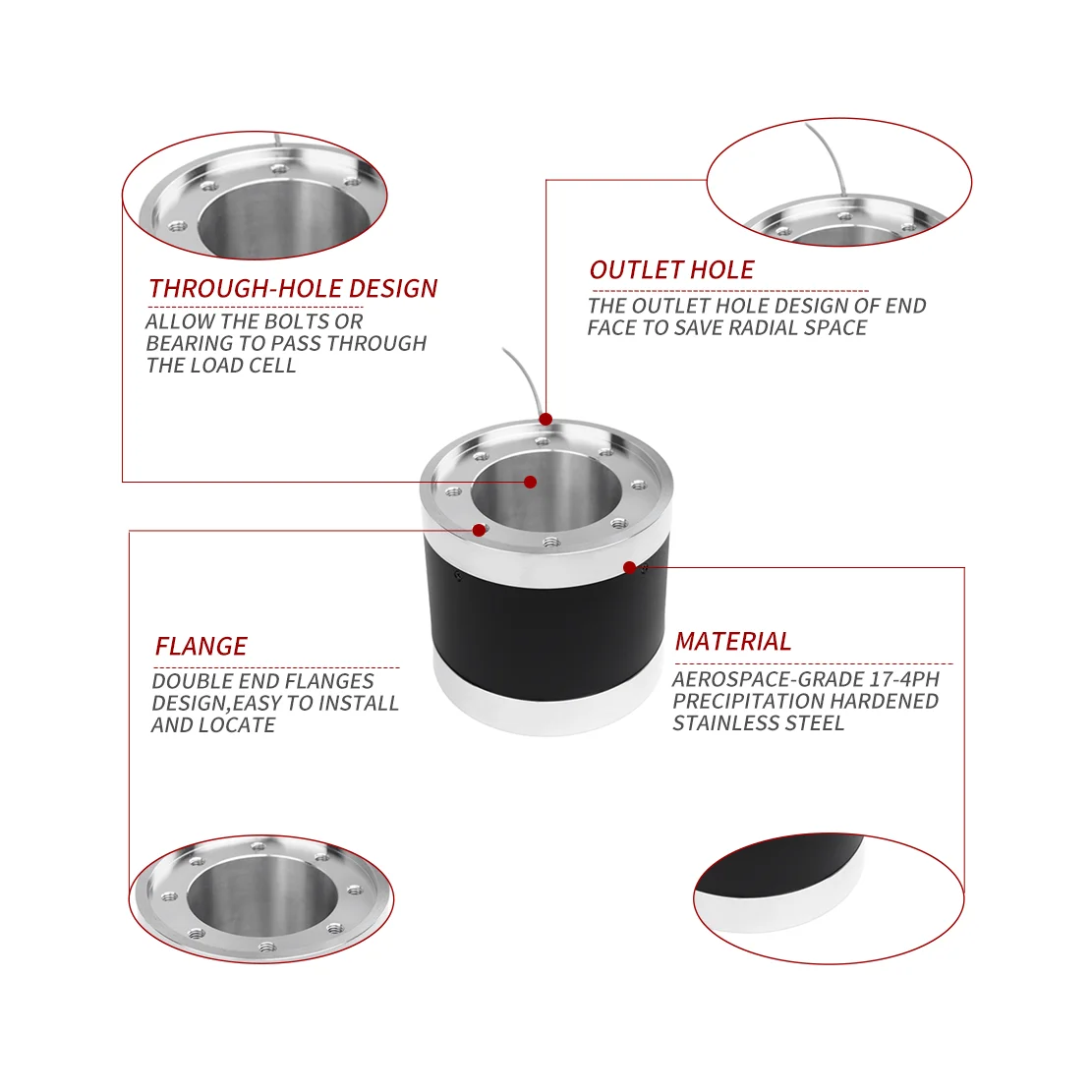 THROUGH-HOLE DESIGN
ALLOW THE BOLTS OR BEARING TO PASS THROUGH THE LOAD CELL

OUTLET HOLE
THE OUTLET HOLE DESIGN OF END FACE TO SAVE RADIAL SPACE

FLANGE
DOUBLE END FLANGES DESIGN,EASY TO INSTALL AND LOCATE

MATERIAL
AEROSPACE-GRADE 17-4PH PRECIPITATION HARDENED STAINLESS STEEL