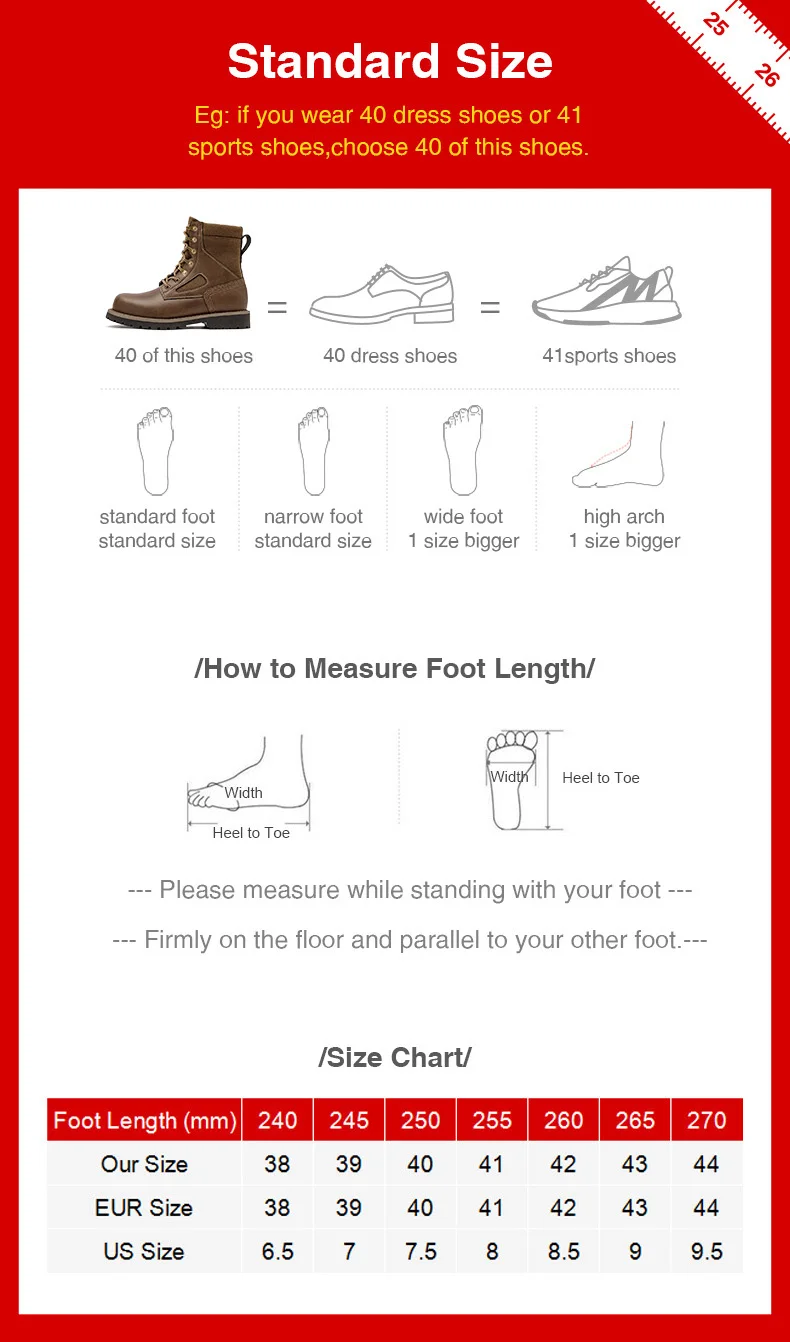 25 26

Standard Size

Eg: if you wear 40 dress shoes or 41 sports shoes,choose 40 of this shoes.

40 of this shoes = 40 dress shoes = 41sports shoes

standard foot standard size

narrow foot standard size

wide foot 1 size bigger

high arch 1 size bigger

/How to Measure Foot Length/

Width
Heel to Toe

Width
Heel to Toe

--- Please measure while standing with your foot ---

--- Firmly on the floor and parallel to your other foot.---

/Size Chart/

| Foot Length (mm) | 240 | 245 | 250 | 255 | 260 | 265 | 270 |
|---|---|---|---|---|---|---|---|
| Our Size | 38 | 39 | 40 | 41 | 42 | 43 | 44 |
| EUR Size | 38 | 39 | 40 | 41 | 42 | 43 | 44 |
| US Size | 6.5 | 7 | 7.5 | 8 | 8.5 | 9 | 9.5 |