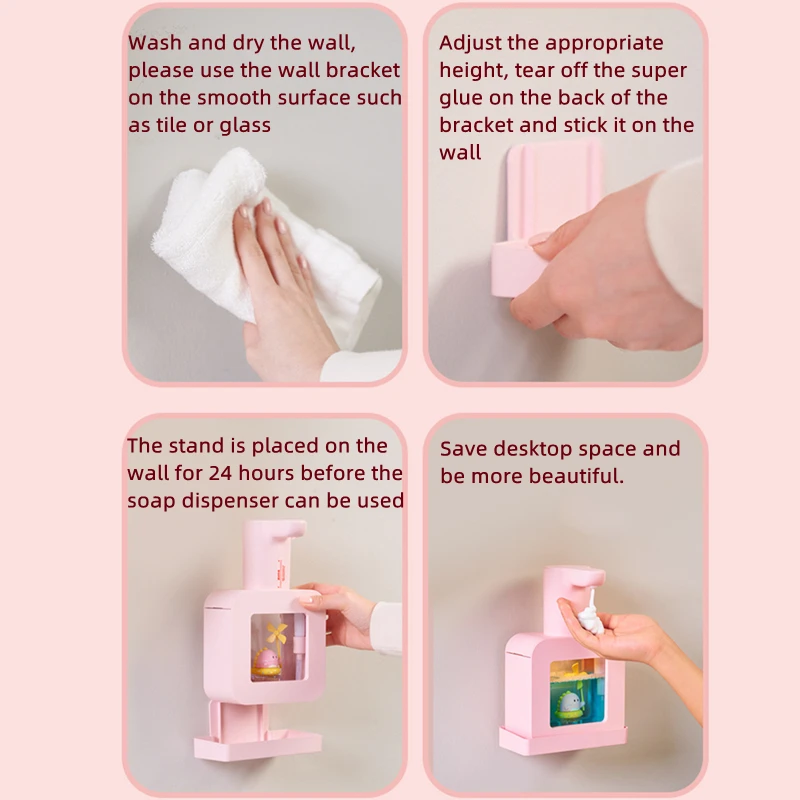 Wash and dry the wall, please use the wall bracket on the smooth surface such as tile or glass

Adjust the appropriate height, tear off the super glue on the back of the bracket and stick it on the wall

The stand is placed on the wall for 24 hours before the soap dispenser can be used

Save desktop space and be more beautiful.