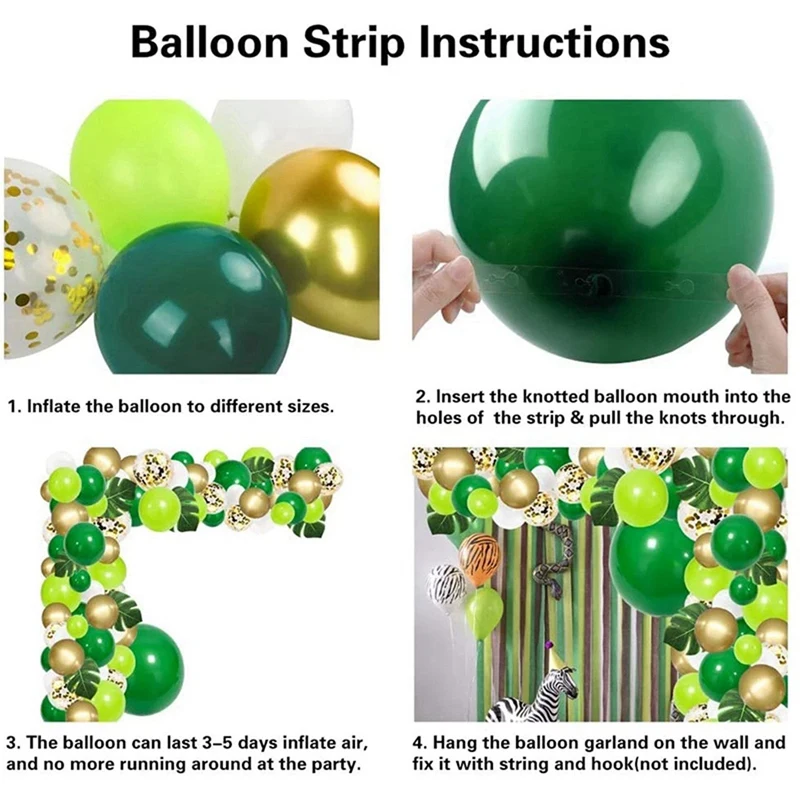 Balloon Strip Instructions

1. Inflate the balloon to different sizes.

2. Insert the knotted balloon mouth into the holes of the strip & pull the knots through.

3. The balloon can last 3–5 days inflate air, and no more running around at the party.

4. Hang the balloon garland on the wall and fix it with string and hook(not included).