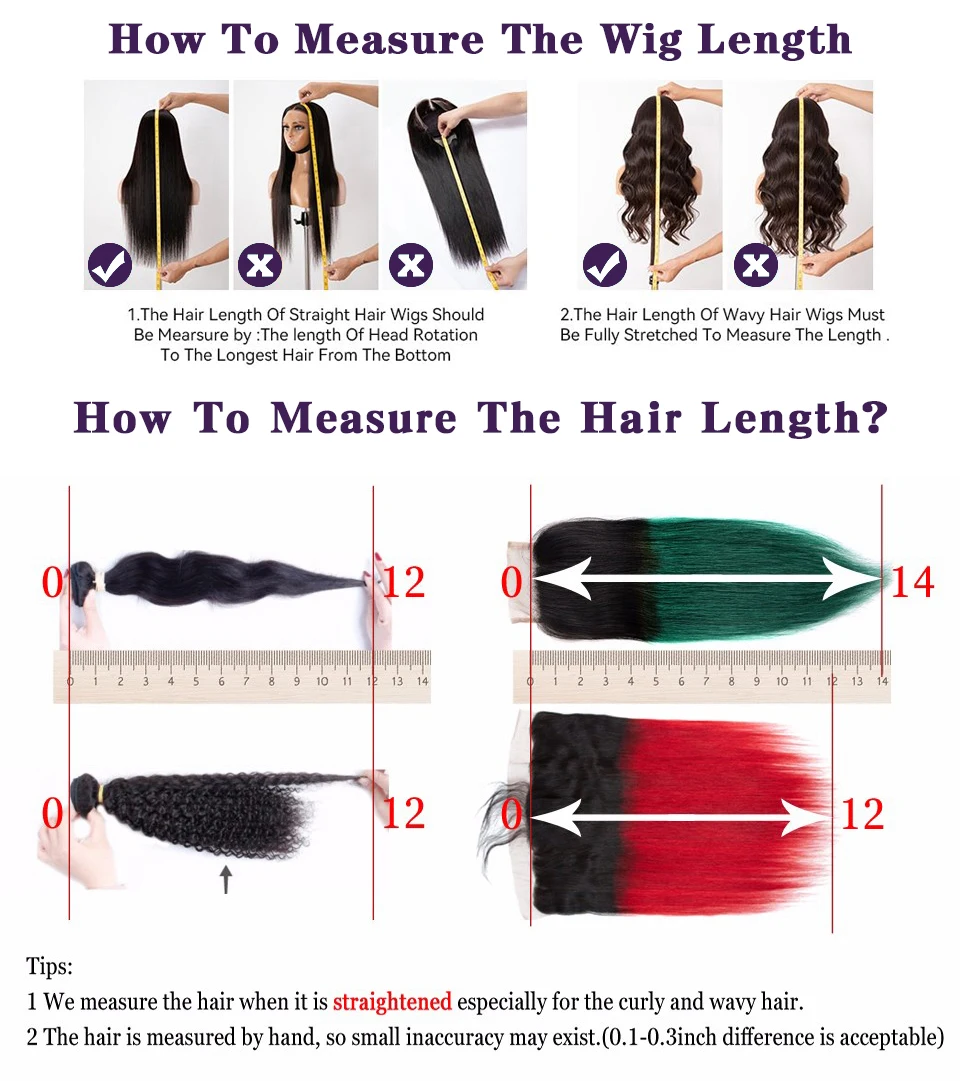 How To Measure The Wig Length

1.The Hair Length Of Straight Hair Wigs Should Be Mearsure by :The length Of Head Rotation To The Longest Hair From The Bottom

2.The Hair Length Of Wavy Hair Wigs Must Be Fully Stretched To Measure The Length .

How To Measure The Hair Length?

0 12

0 1 2 3 4 5 6 7 8 9 10 11 12 13 14

0 12

0 14

0 1 2 3 4 5 6 7 8 9 10 11 12 13 14

0 12

Tips:
1 We measure the hair when it is straightened especially for the curly and wavy hair.
2 The hair is measured by hand, so small inaccuracy may exist.(0.1-0.3inch difference is acceptable)