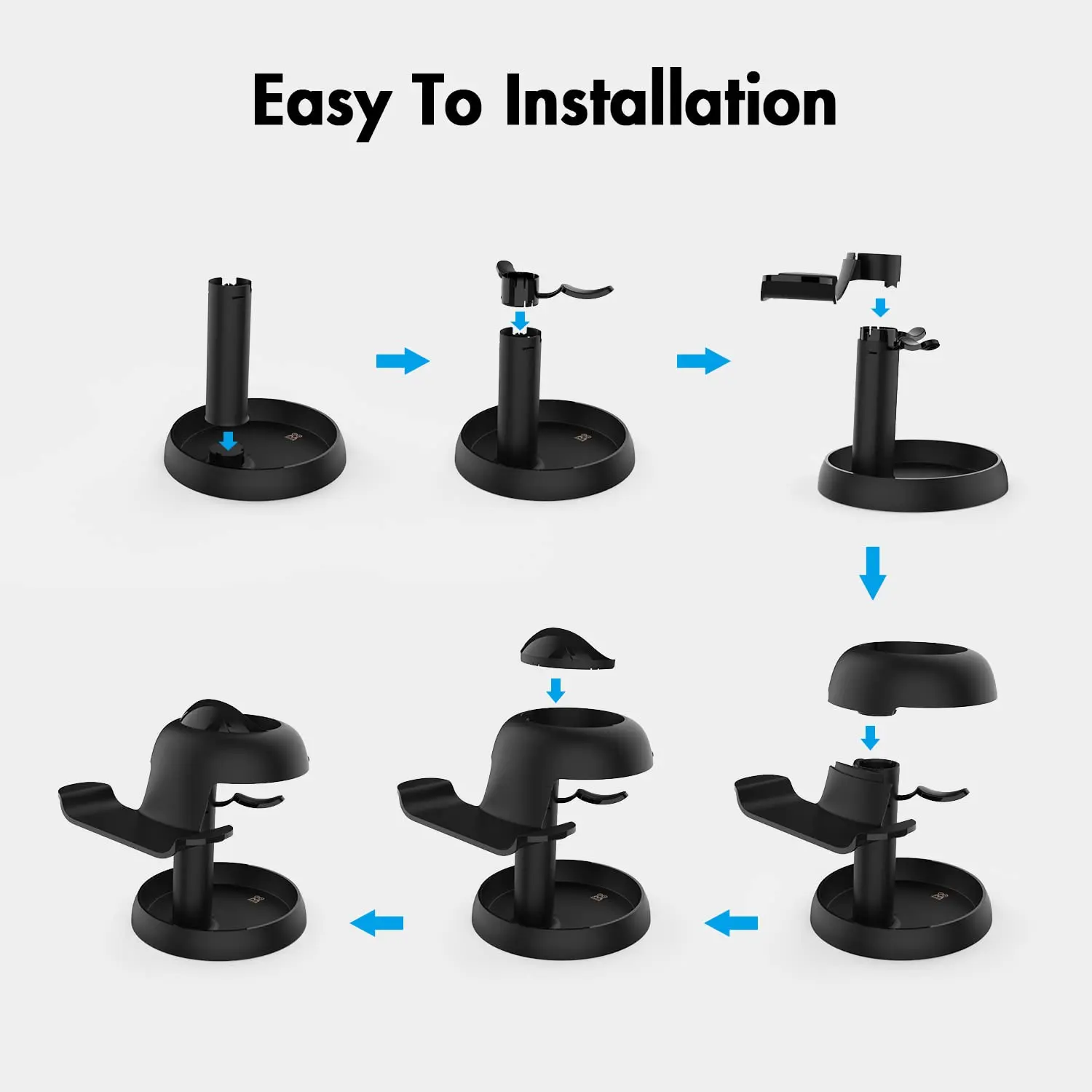 Easy To Installation