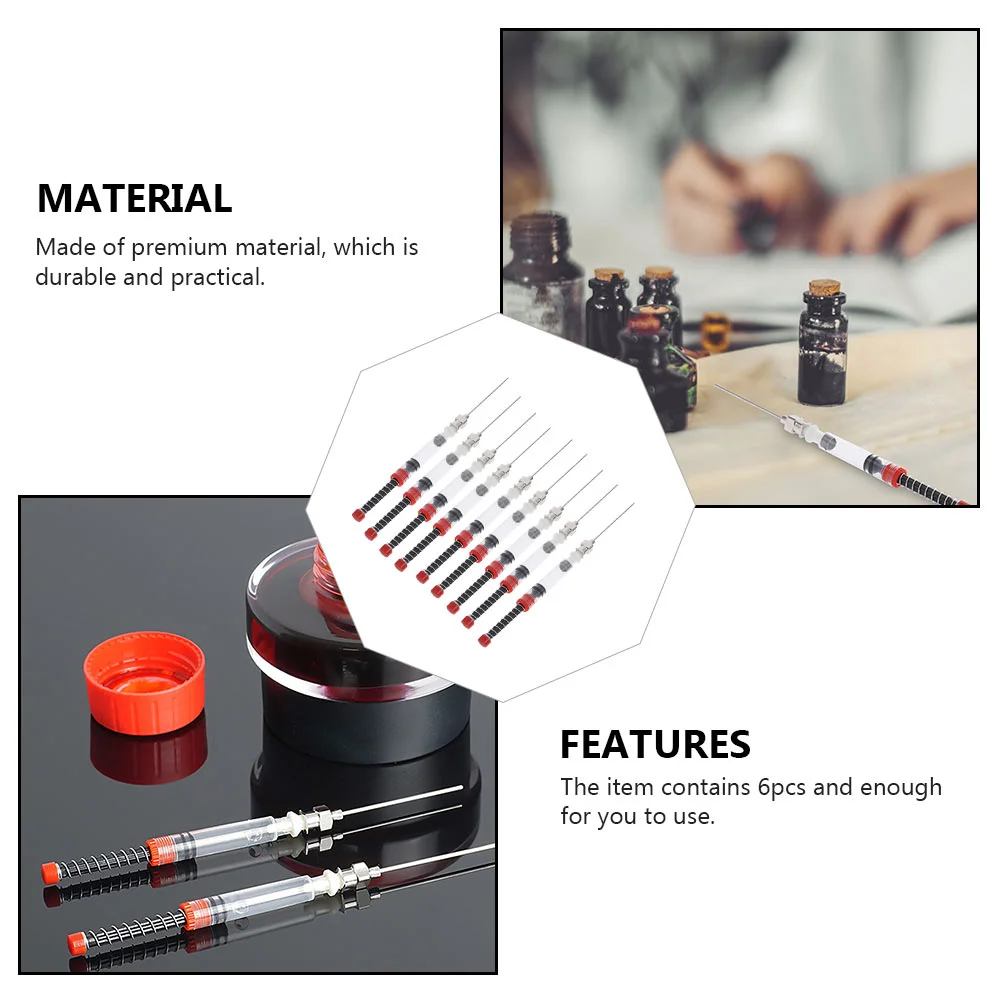 MATERIAL
Made of premium material, which is durable and practical.

FEATURES
The item contains 6pcs and enough for you to use.