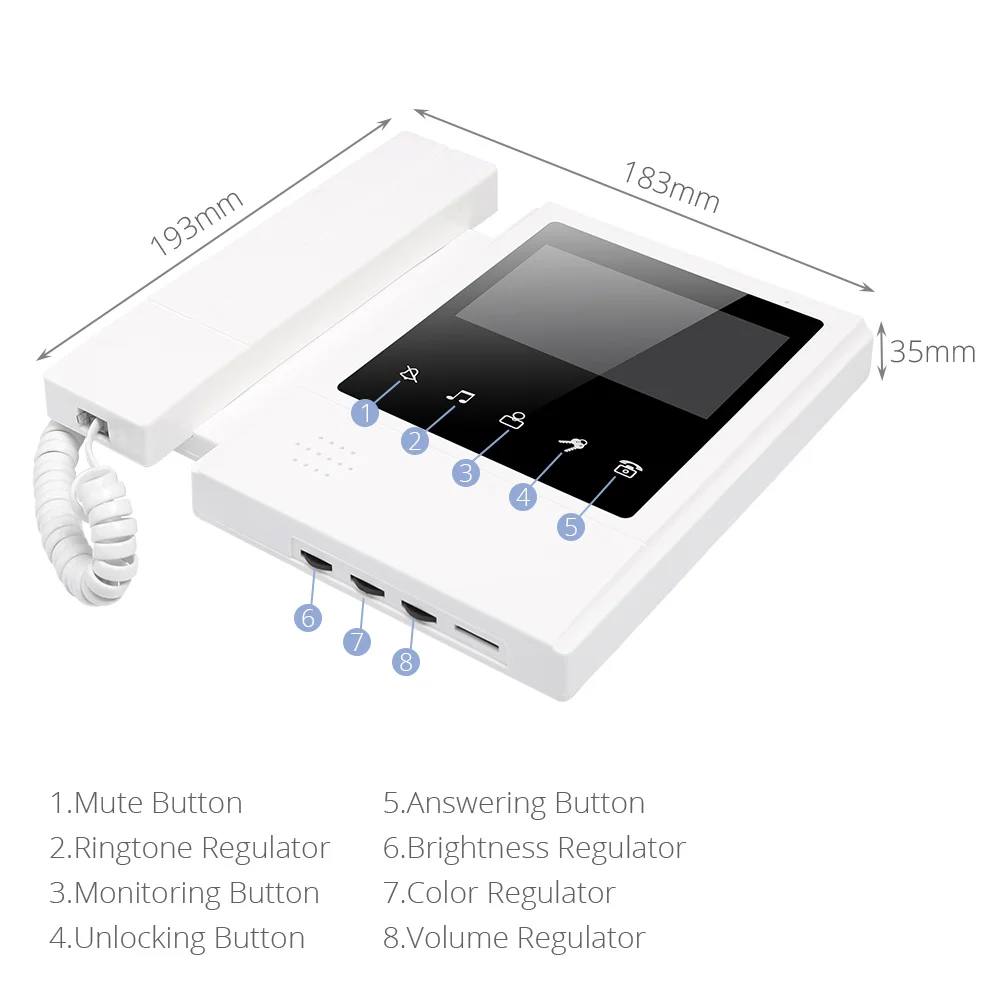 193mm

183mm

35mm

1

2

3

4

5

6

7

8

1.Mute Button
2.Ringtone Regulator
3.Monitoring Button
4.Unlocking Button

5.Answering Button
6.Brightness Regulator
7.Color Regulator
8.Volume Regulator