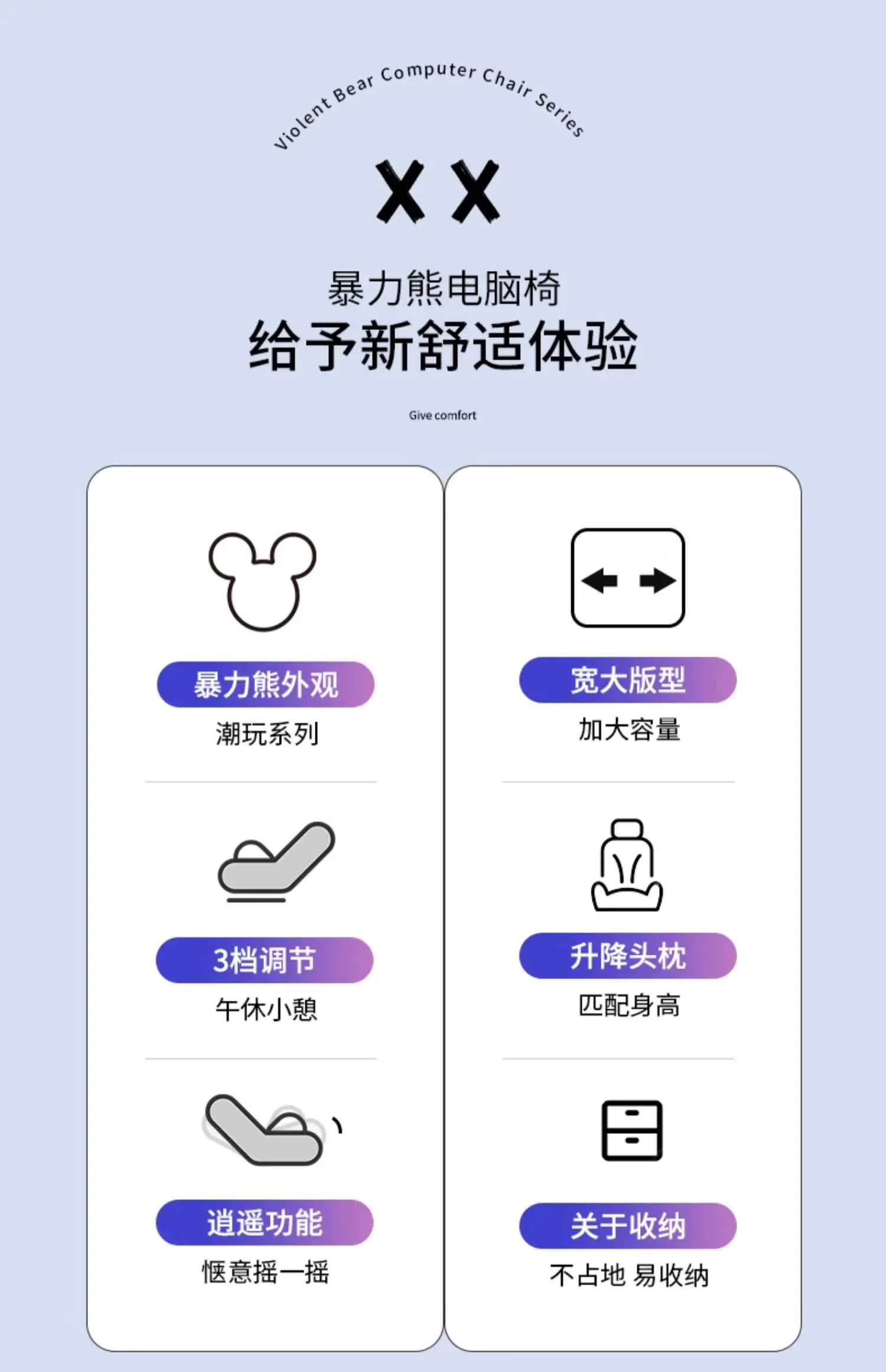 Violent Bear Computer Chair Series

X X

暴力熊电脑椅
给予新舒适体验

Give comfort

暴力熊外观
潮玩系列

3档调节
午休小憩

逍遥功能
惬意摇一摇

宽大版型
加大容量

升降头枕
匹配身高

关于收纳
不占地 易收纳