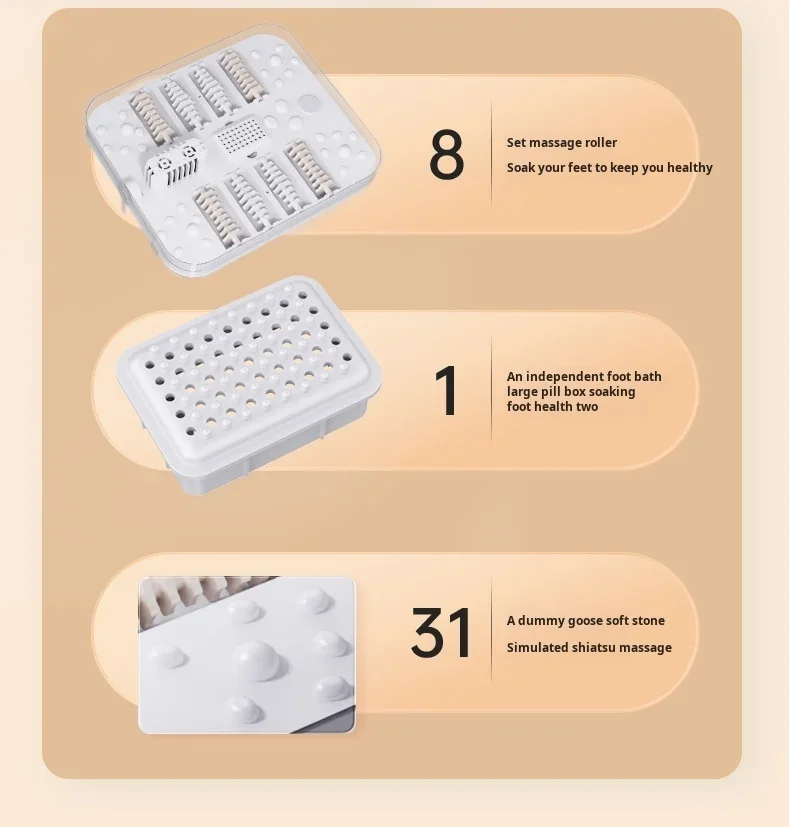 8

Set massage roller

Soak your feet to keep you healthy

1

An independent foot bath large pill box soaking foot health two

31

A dummy goose soft stone

Simulated shiatsu massage