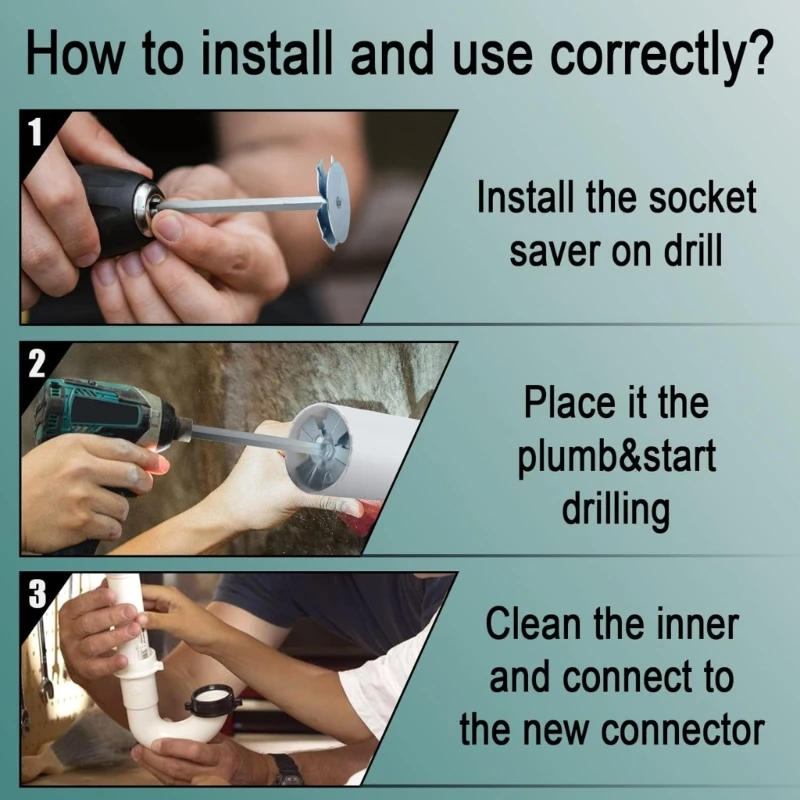 How to install and use correctly?

1

Install the socket saver on drill

2

Place it the plumb&start drilling

3

Clean the inner and connect to the new connector