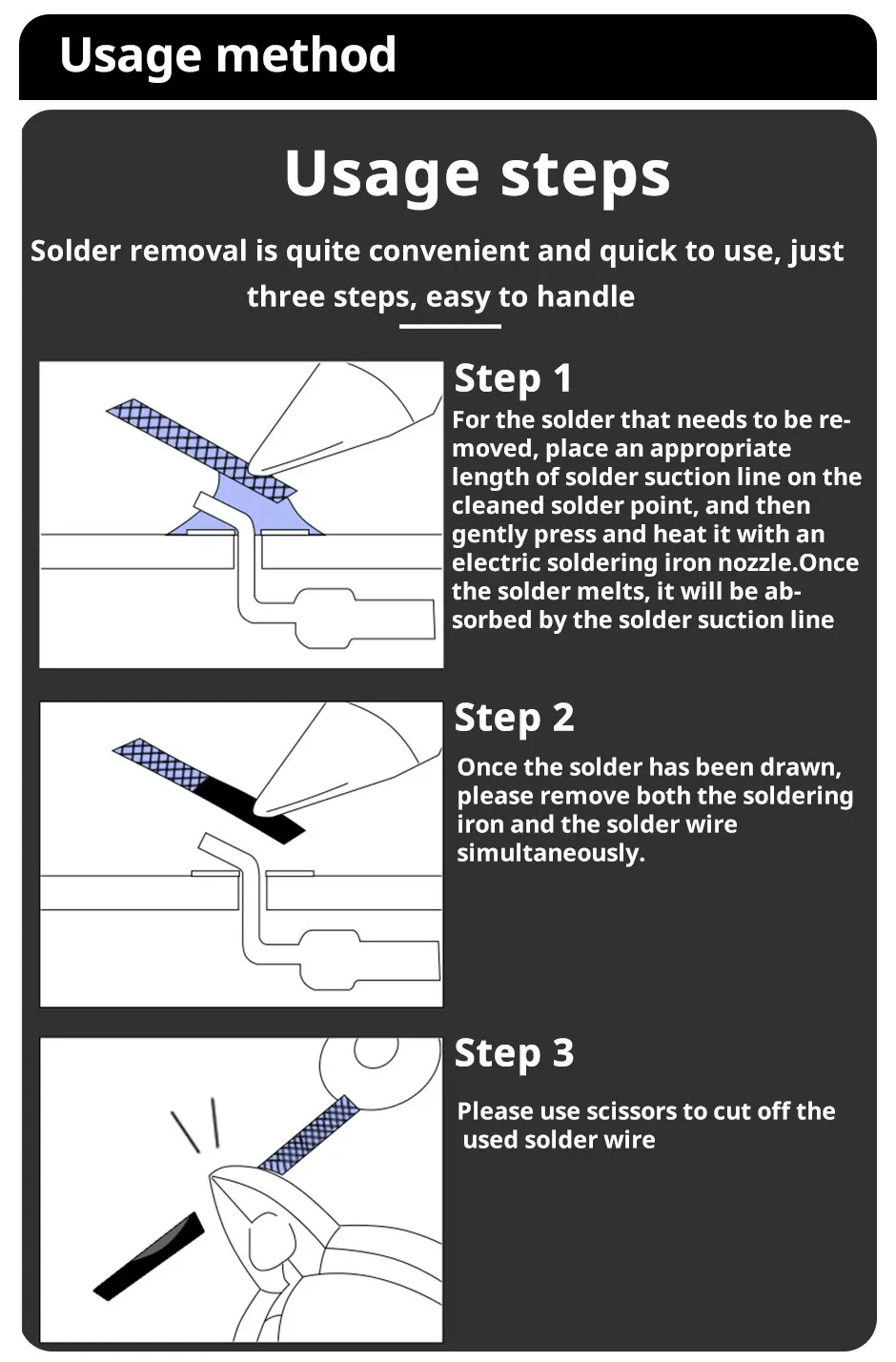 Usage method

Usage steps

Solder removal is quite convenient and quick to use, just three steps, easy to handle

Step 1

For the solder that needs to be removed, place an appropriate length of solder suction line on the cleaned solder point, and then gently press and heat it with an electric soldering iron nozzle.Once the solder melts, it will be absorbed by the solder suction line

Step 2

Once the solder has been drawn, please remove both the soldering iron and the solder wire simultaneously.

Step 3

Please use scissors to cut off the used solder wire