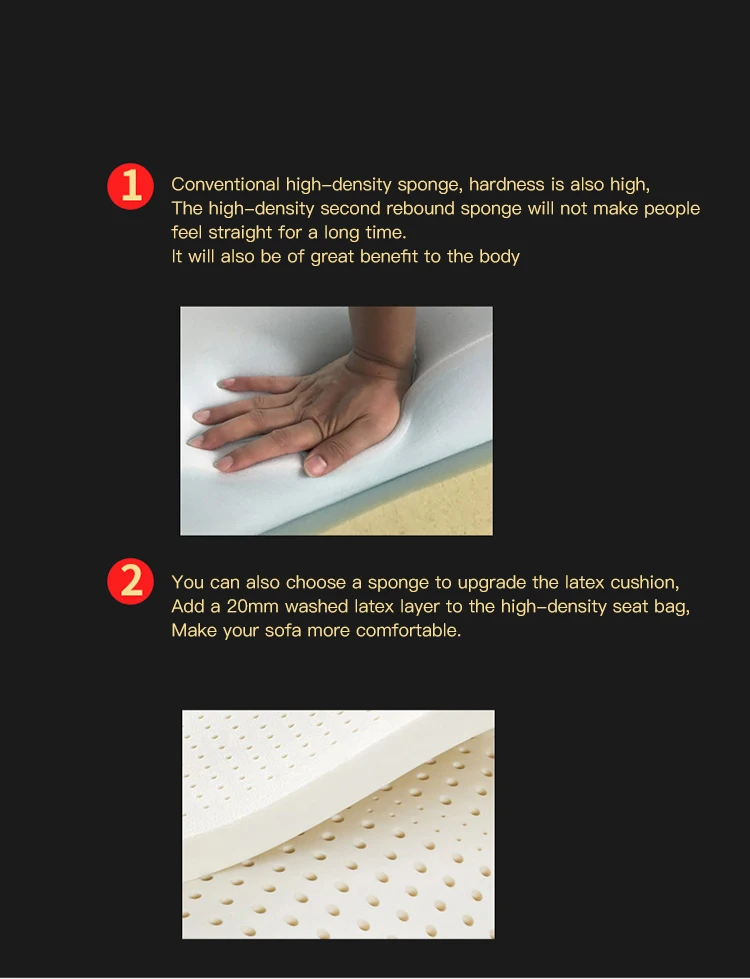 1

Conventional high-density sponge, hardness is also high,
The high-density second rebound sponge will not make people feel straight for a long time.
It will also be of great benefit to the body

2

You can also choose a sponge to upgrade the latex cushion,
Add a 20mm washed latex layer to the high-density seat bag,
Make your sofa more comfortable.