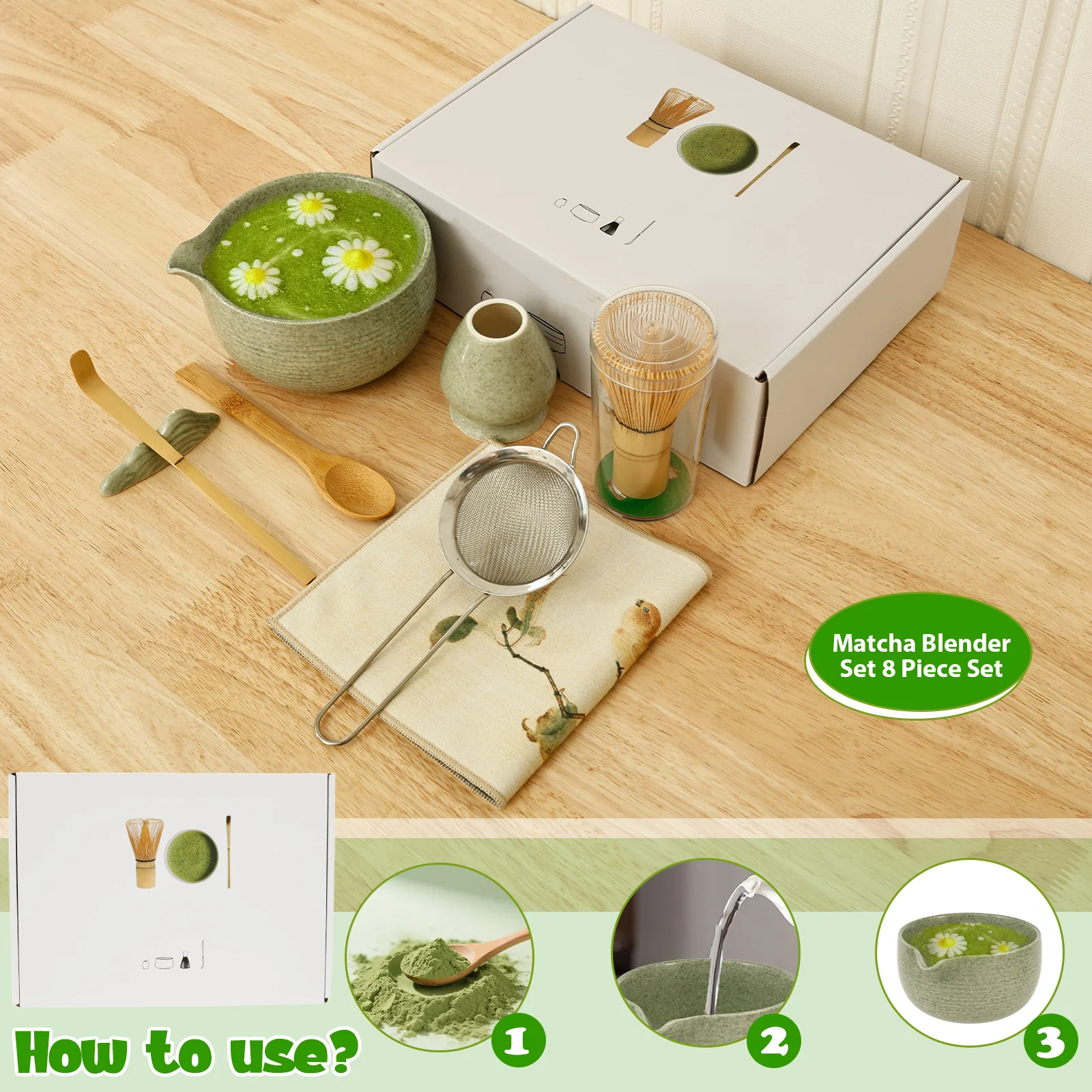 Matcha Blender Set 8 Piece Set

How to use?

1

2

3