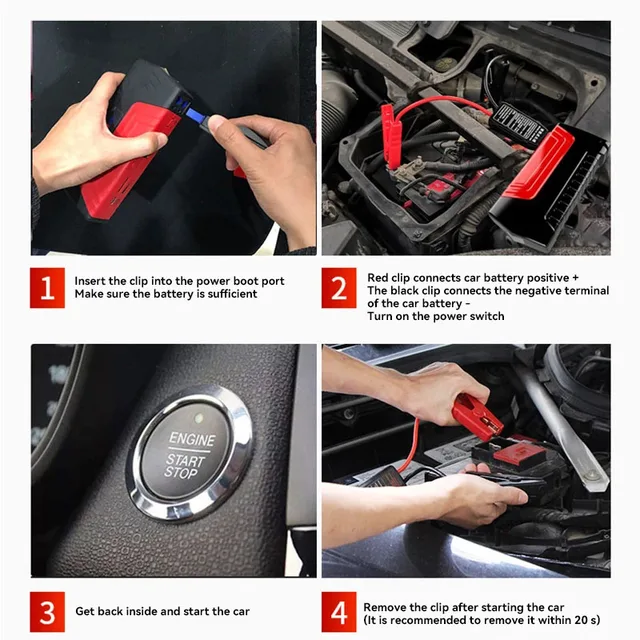 1
Insert the clip into the power boot port
Make sure the battery is sufficient

2
Red clip connects car battery positive +
The black clip connects the negative terminal of the car battery -
Turn on the power switch

ENGINE
START
STOP

3
Get back inside and start the car

4
Remove the clip after starting the car
(It is recommended to remove it within 20 s)