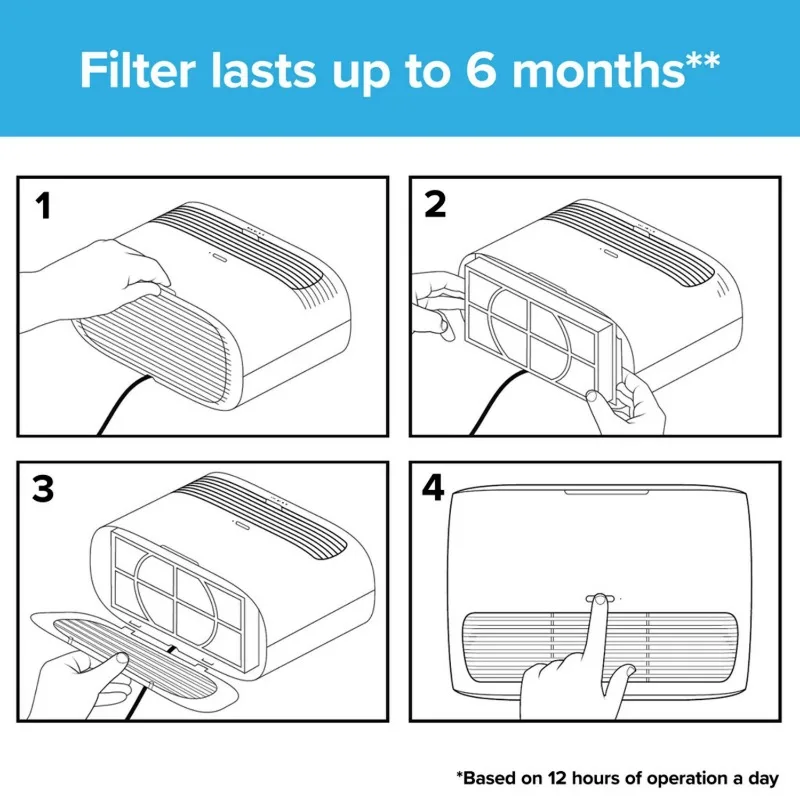 Filter lasts up to 6 months**

1

2

3

4

*Based on 12 hours of operation a day