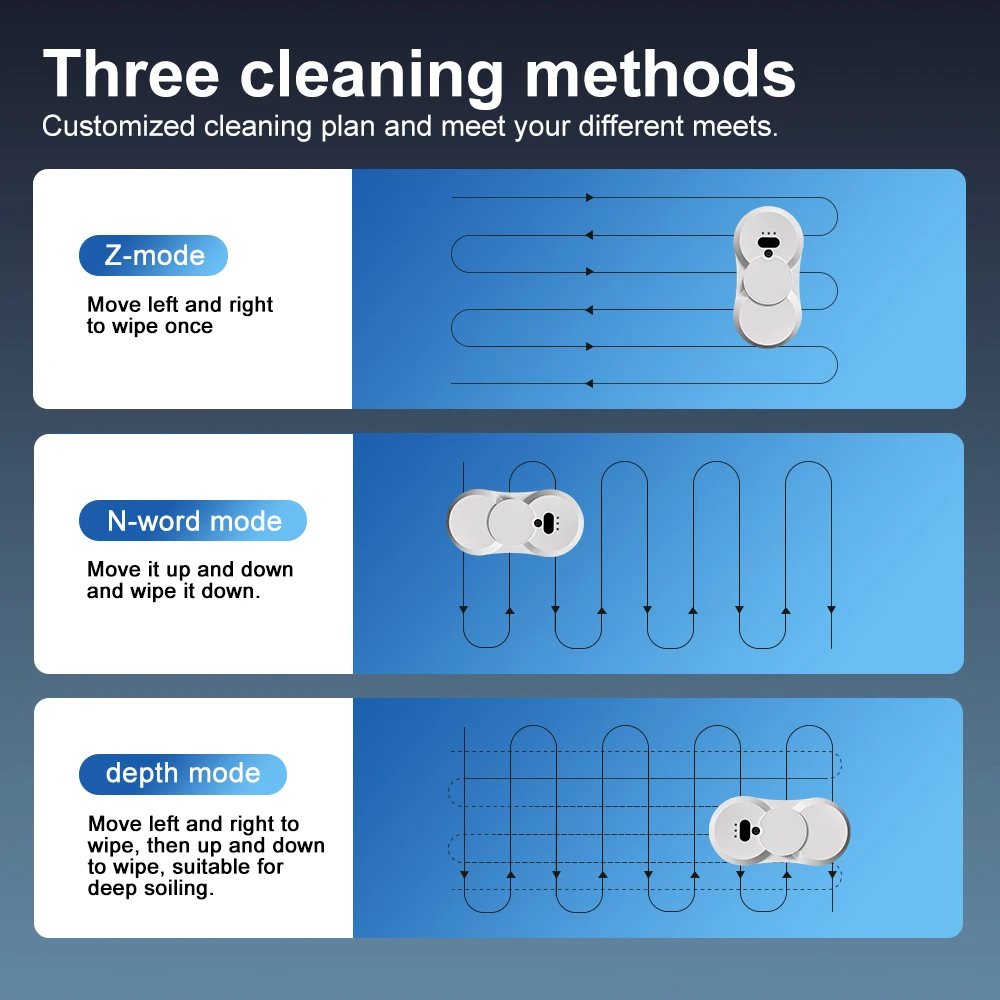 Three cleaning methods
Customized cleaning plan and meet your different meets.

Z-mode
Move left and right to wipe once

N-word mode
Move it up and down and wipe it down.

depth mode
Move left and right to wipe, then up and down to wipe, suitable for deep soiling.