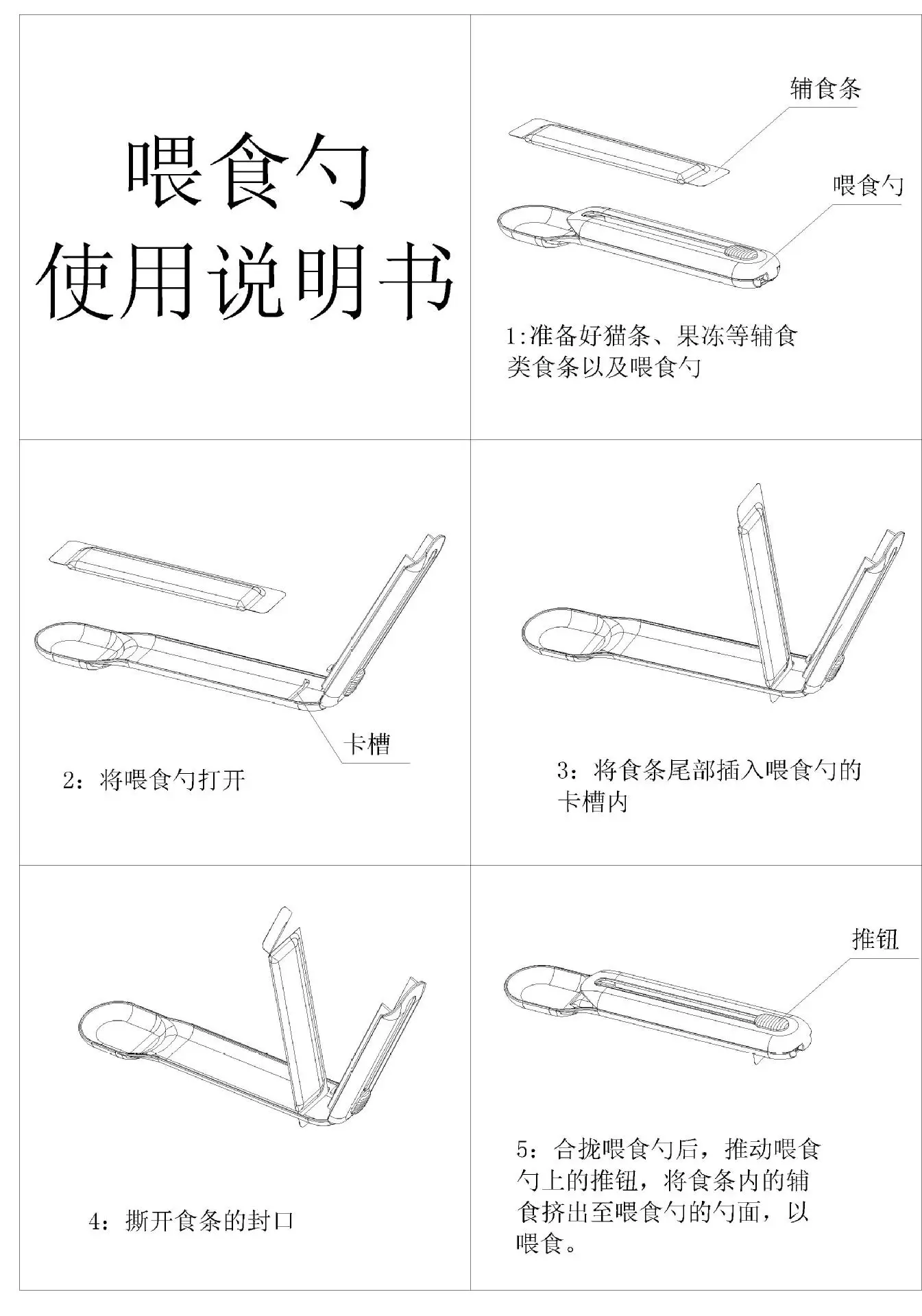 喂食勺
使用说明书

辅食条

喂食勺

1:准备好猫条、果冻等辅食类食条以及喂食勺

卡槽

2：将喂食勺打开

3：将食条尾部插入喂食勺的卡槽内

4：撕开食条的封口

推钮

5：合拢喂食勺后，推动喂食勺上的推钮，将食条内的辅食挤出至喂食勺的勺面，以喂食。