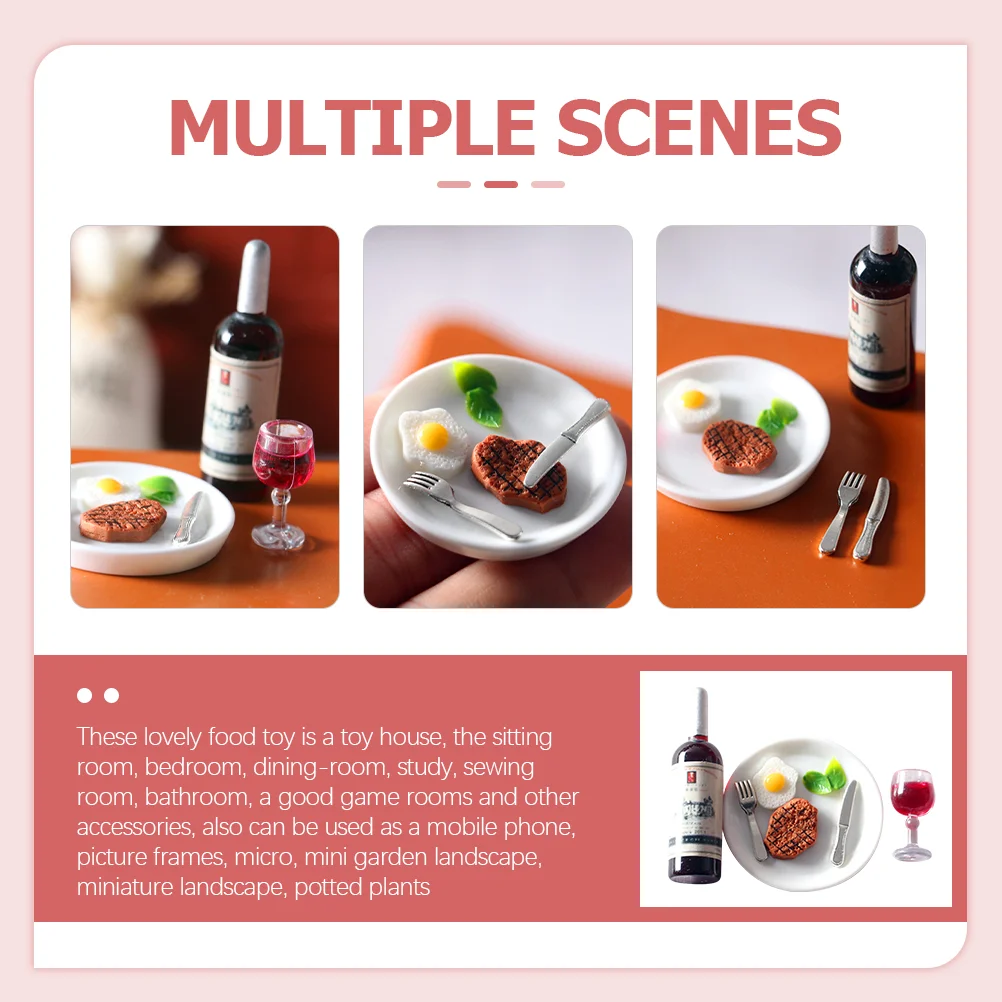 MULTIPLE SCENES

These lovely food toy is a toy house, the sitting room, bedroom, dining-room, study, sewing room, bathroom, a good game rooms and other accessories, also can be used as a mobile phone, picture frames, micro, mini garden landscape, miniature landscape, potted plants