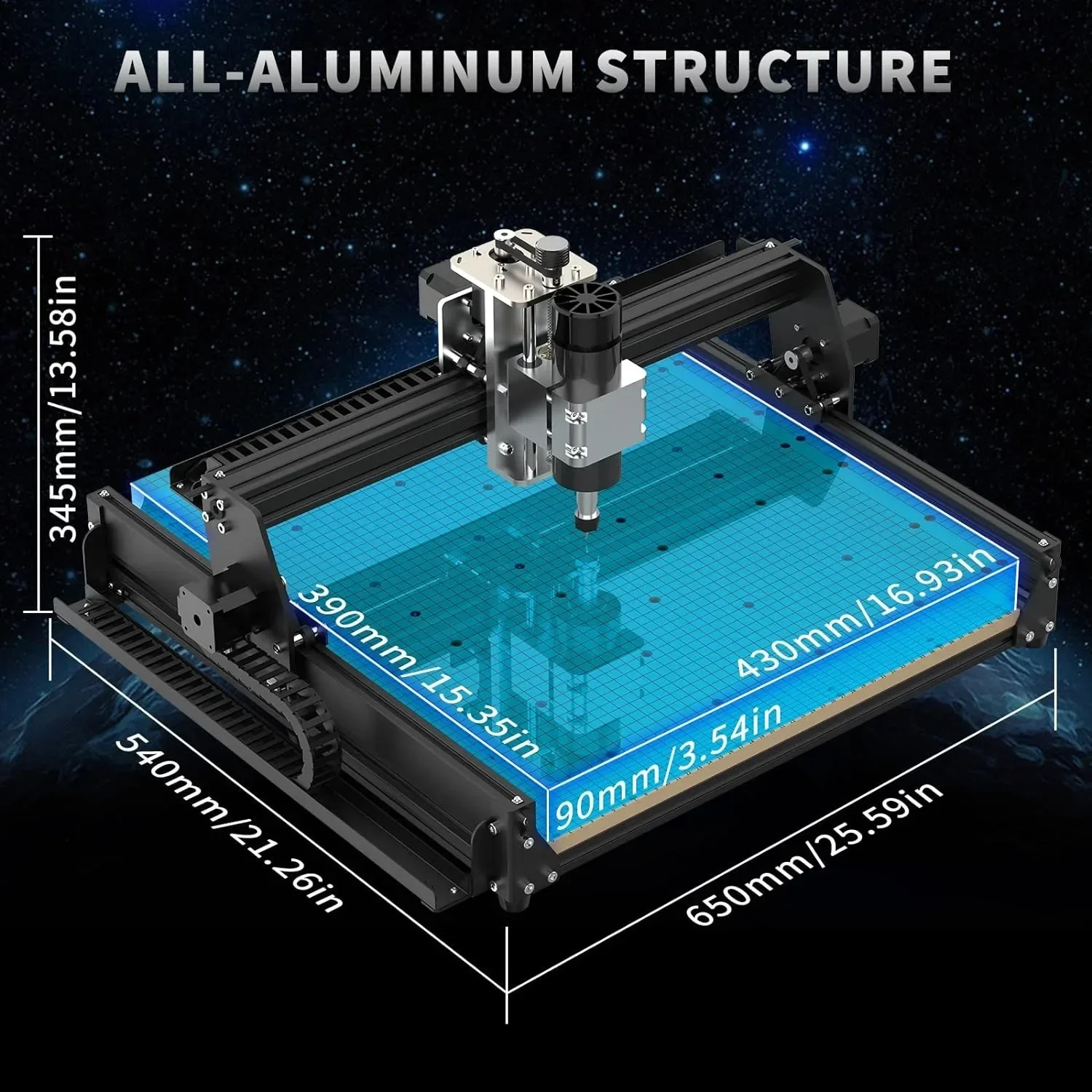 ALL-ALUMINUM STRUCTURE

345mm/13.58in

390mm/15.35in

430mm/16.93in

90mm/3.54in

540mm/21.26in

650mm/25.59in