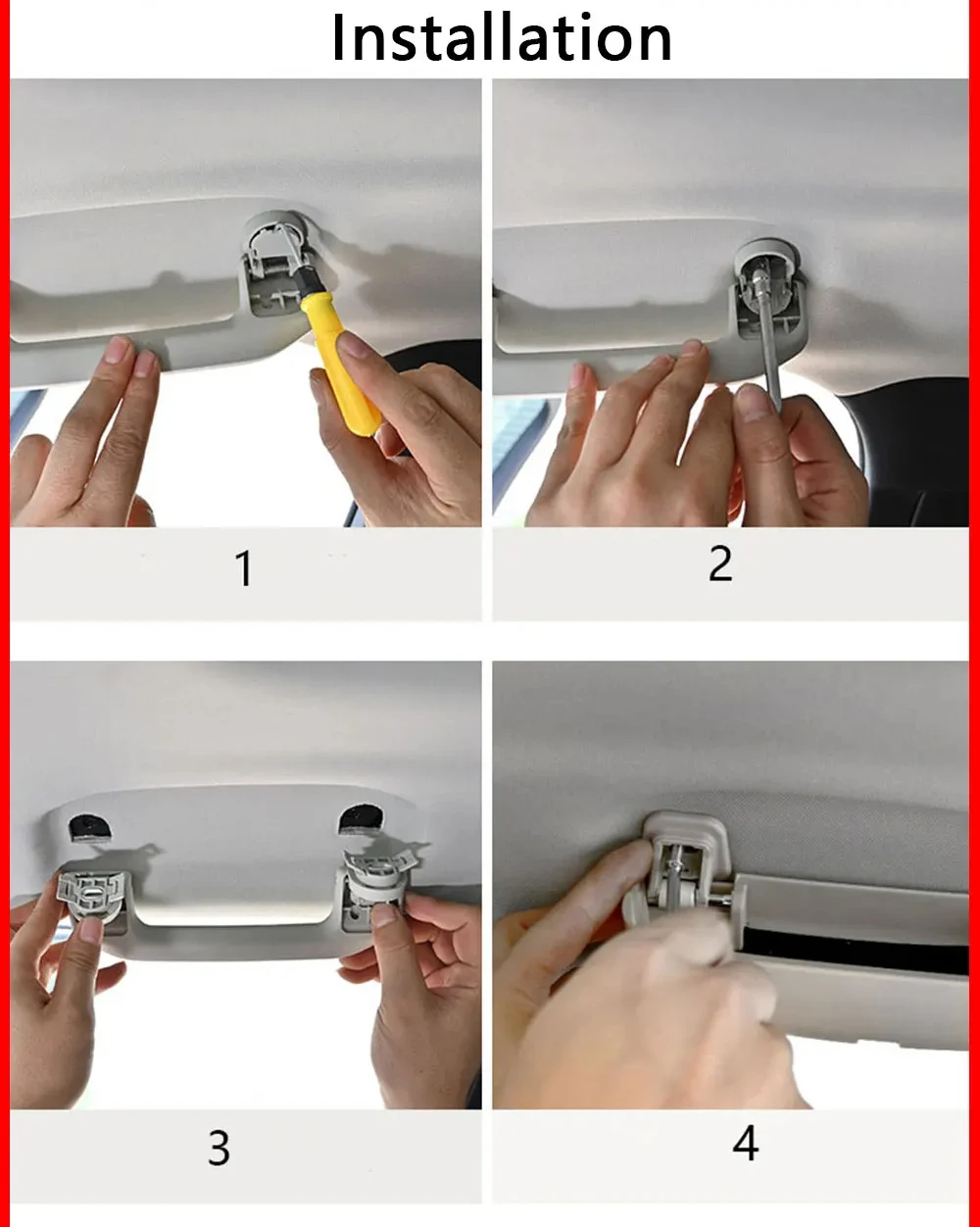 Installation

1

2

3

4