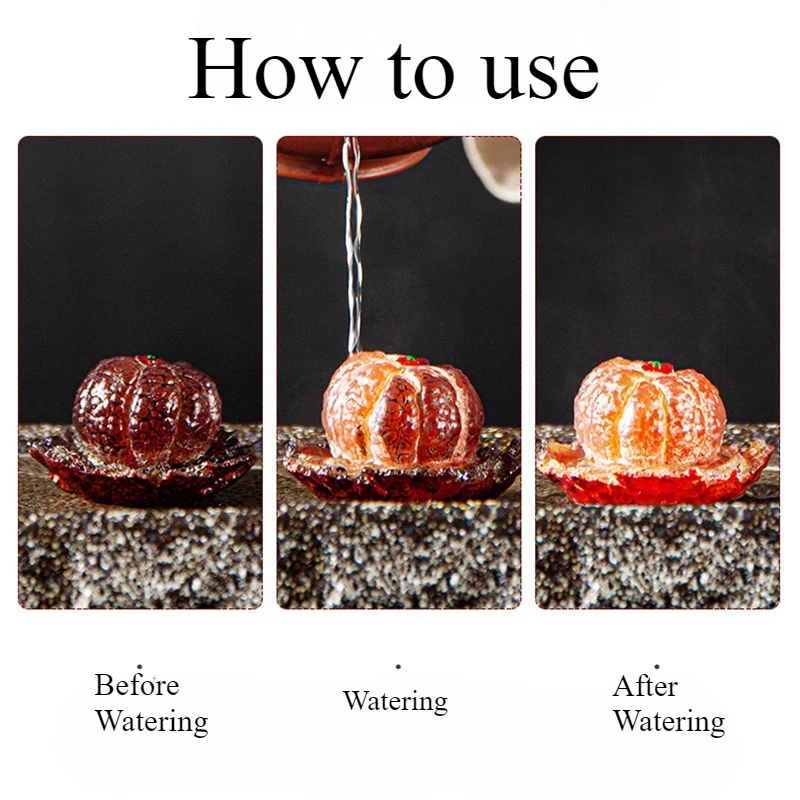 How to use

Before Watering

Watering

After Watering