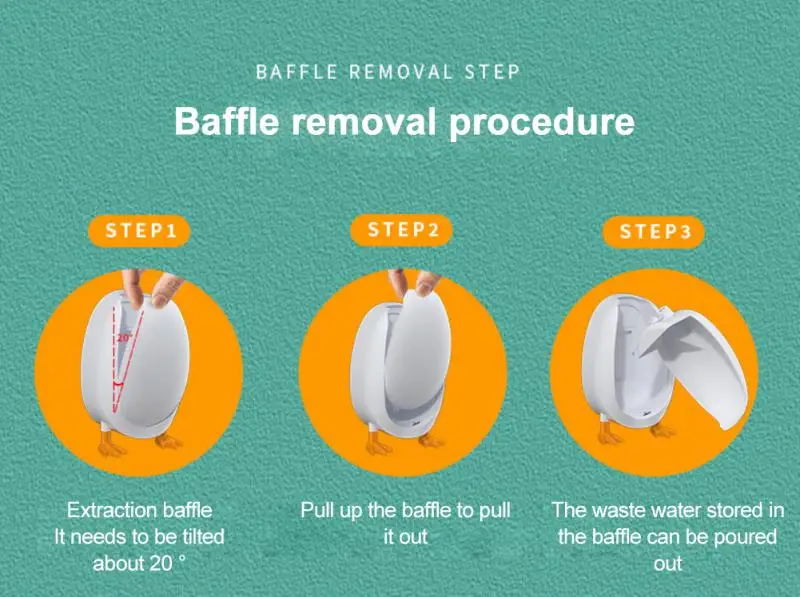 BAFFLE REMOVAL STEP

Baffle removal procedure

STEP1

20°

Extraction baffle
It needs to be tilted about 20 °

STEP2

Pull up the baffle to pull it out

STEP3

The waste water stored in the baffle can be poured out