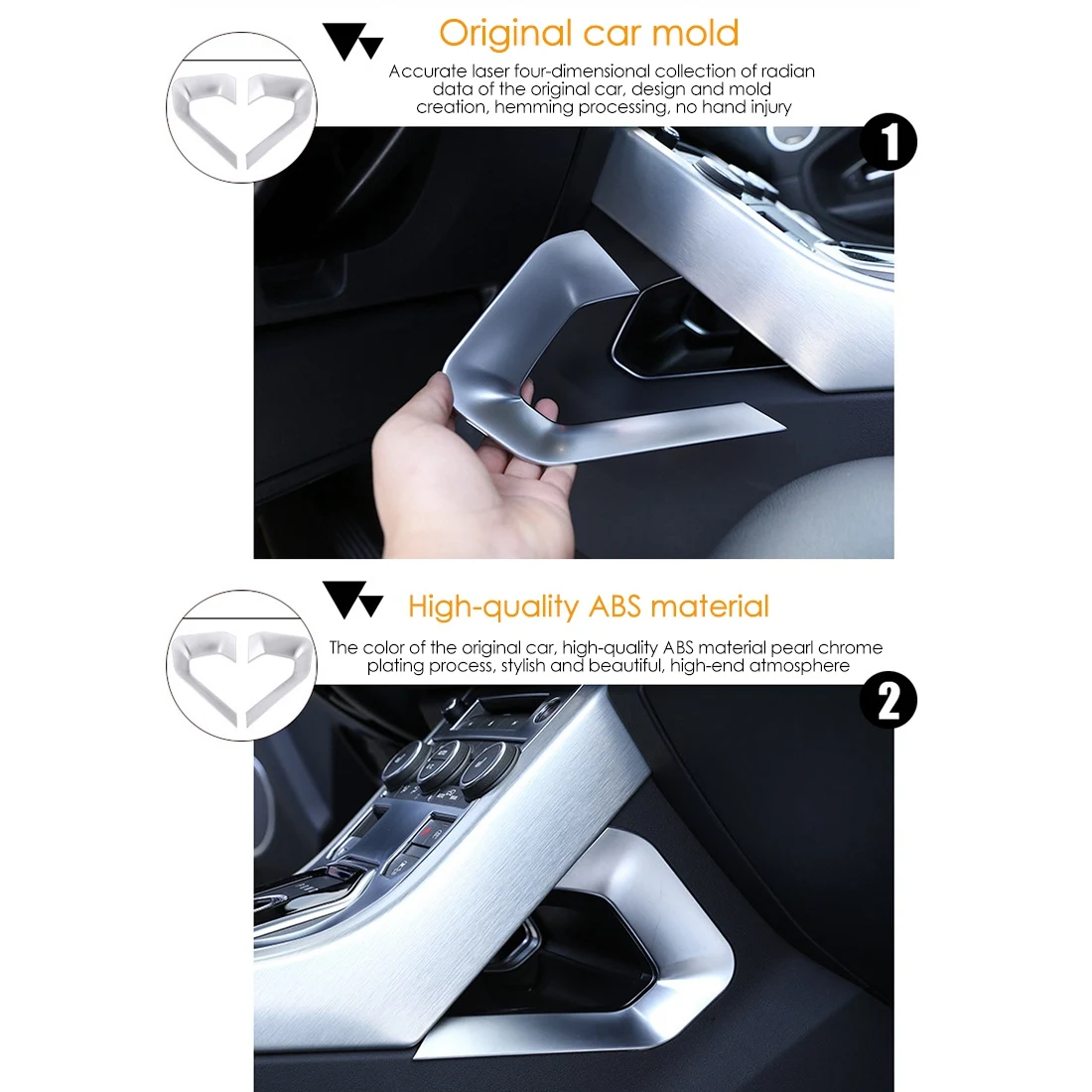 Original car mold

Accurate laser four-dimensional collection of radian data of the original car, design and mold creation, hemming processing, no hand injury

1

High-quality ABS material

The color of the original car, high-quality ABS material pearl chrome plating process, stylish and beautiful, high-end atmosphere

2